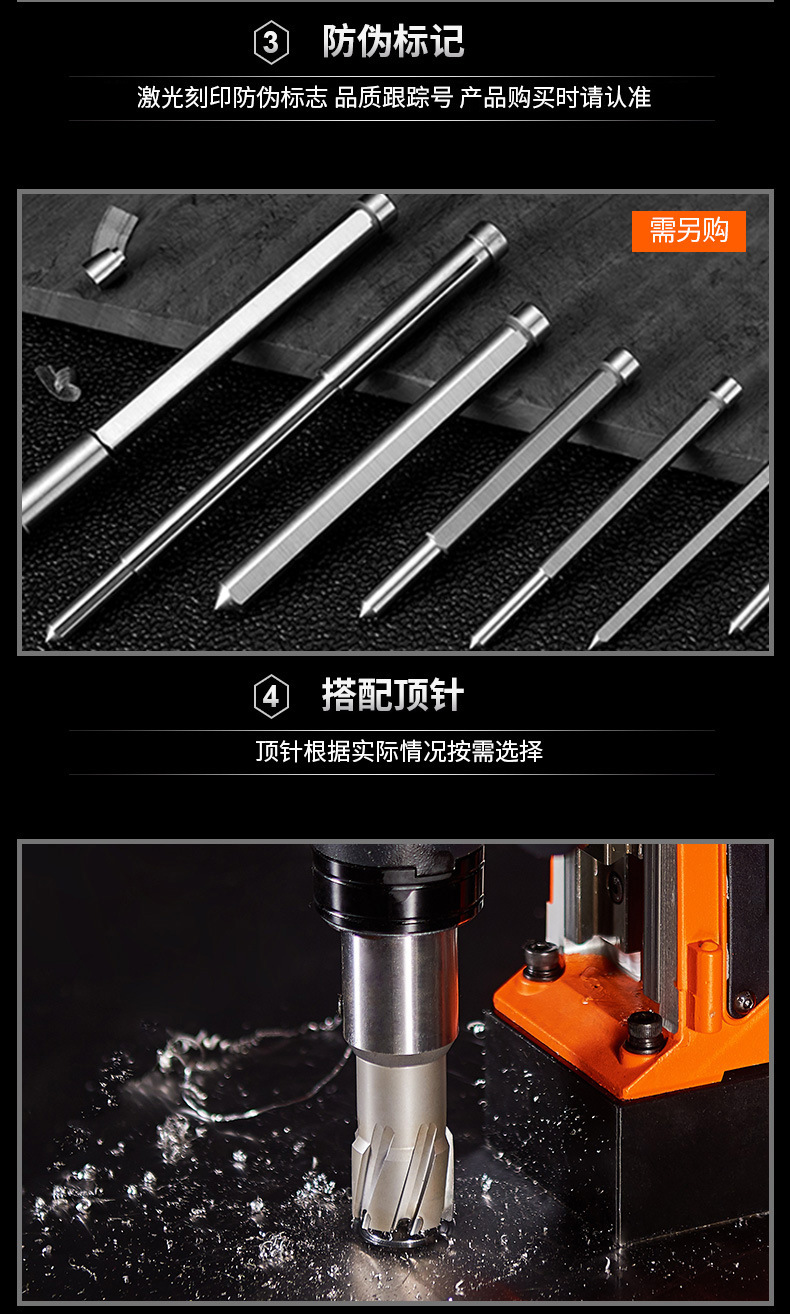 3 防伪标记

激光刻印防伪标志 品质跟踪号 产品购买时请认准

需另购

4 搭配顶针

顶针根据实际情况按需选择