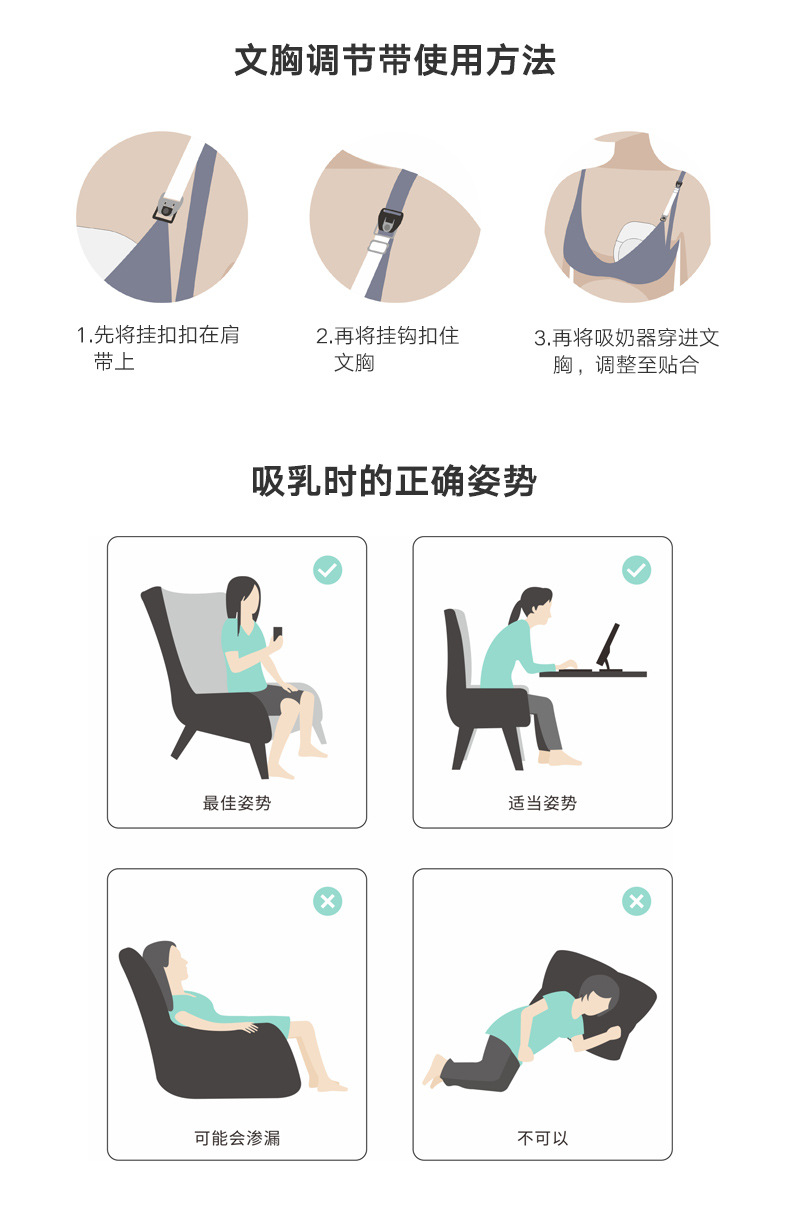 文胸调节带使用方法

1.先将挂扣扣在肩带上

2.再将挂钩扣住文胸

3.再将吸奶器穿进文胸，调整至贴合

吸乳时的正确姿势

最佳姿势

适当姿势

可能会渗漏

不可以