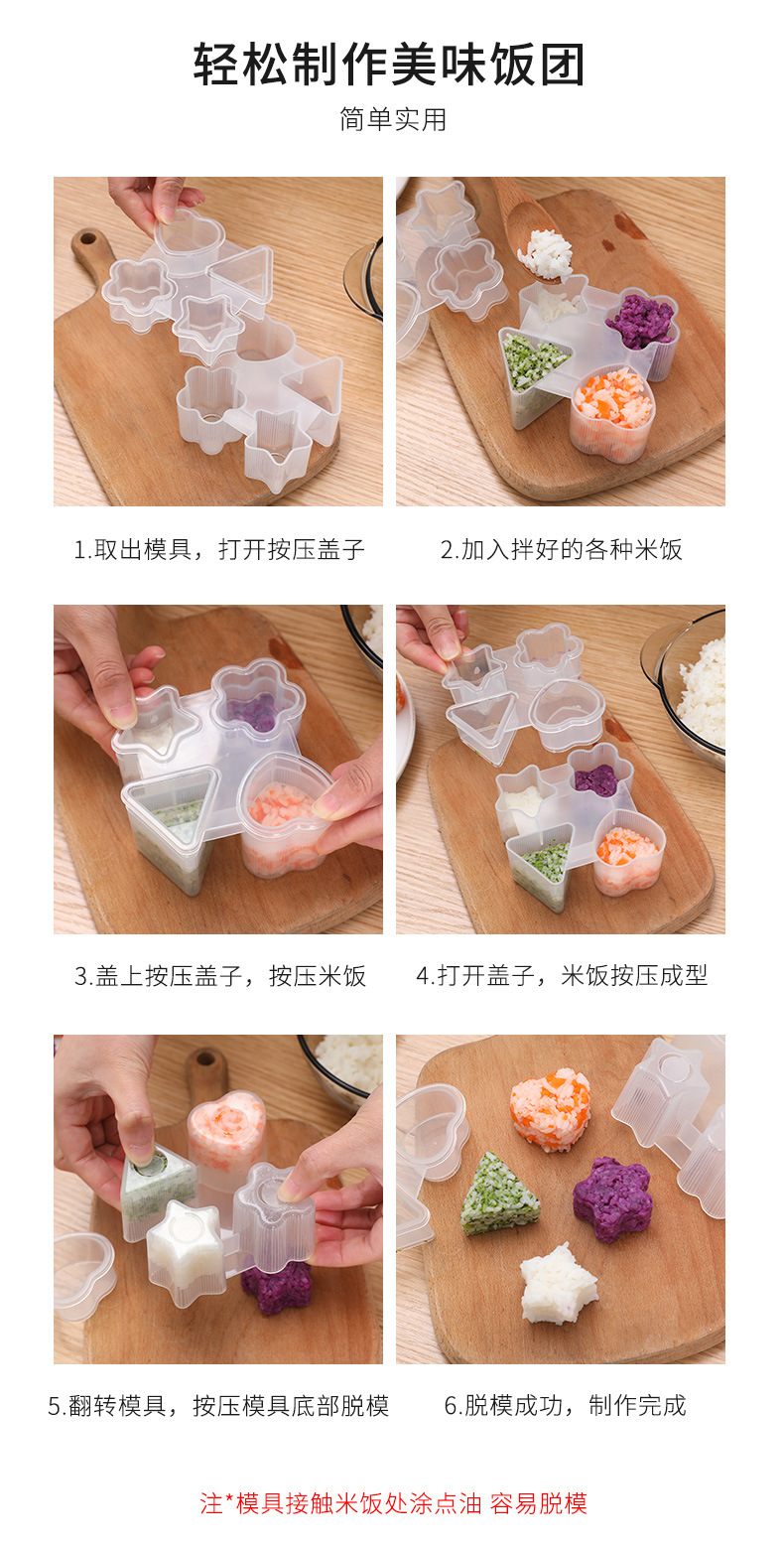 轻松制作美味饭团

简单实用

1.取出模具，打开按压盖子

2.加入拌好的各种米饭

3.盖上按压盖子，按压米饭

4.打开盖子，米饭按压成型

5.翻转模具，按压模具底部脱模

6.脱模成功，制作完成

注*模具接触米饭处涂点油 容易脱模