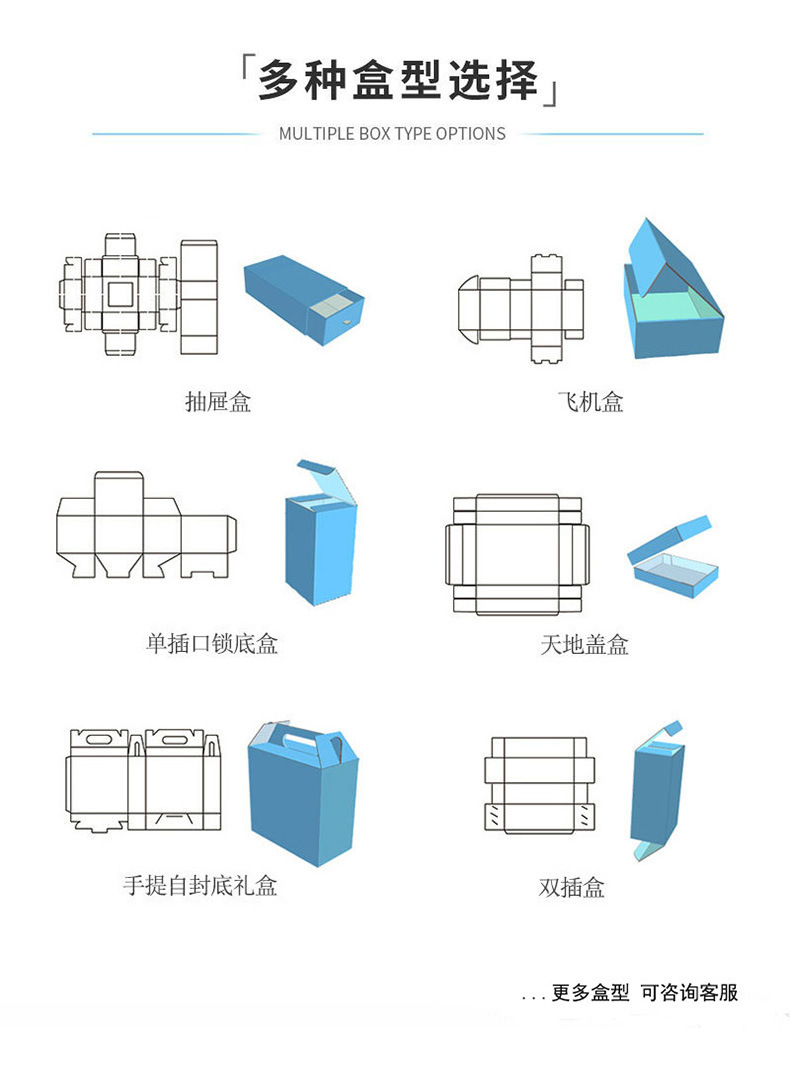 「多种盒型选择」

MULTIPLE BOX TYPE OPTIONS

抽屉盒

飞机盒

单插口锁底盒

天地盖盒

手提自封底礼盒

双插盒

. . . 更多盒型 可咨询客服