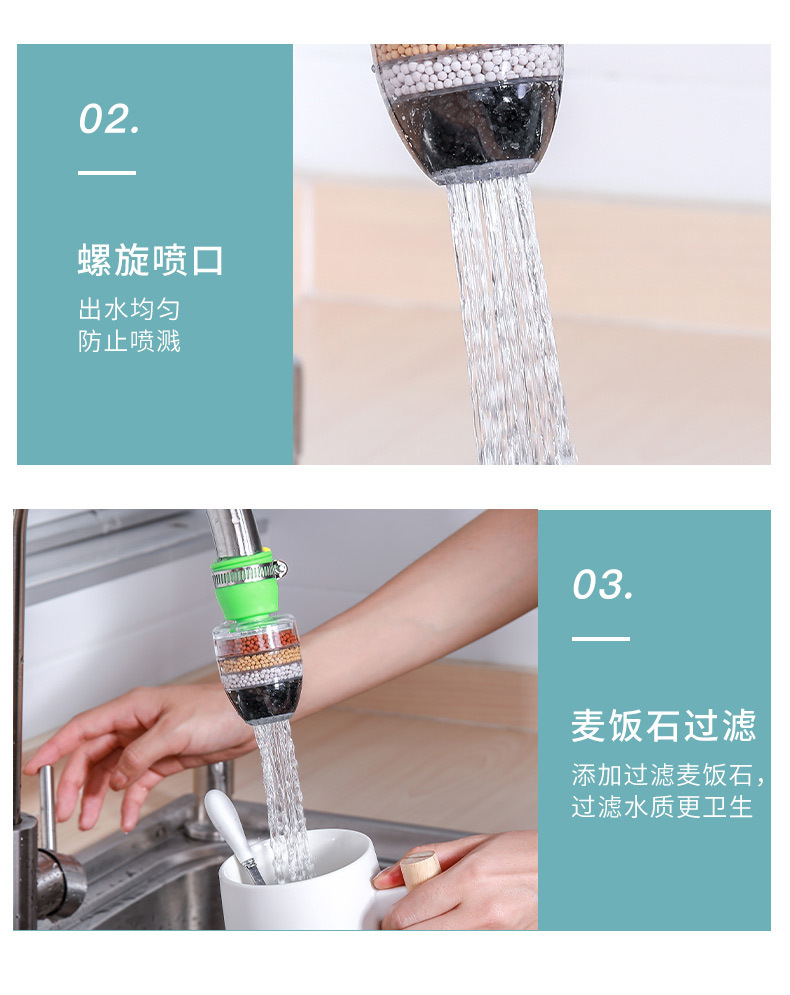 02.

螺旋喷口

出水均匀
防止喷溅

03.

麦饭石过滤

添加过滤麦饭石，
过滤水质更卫生