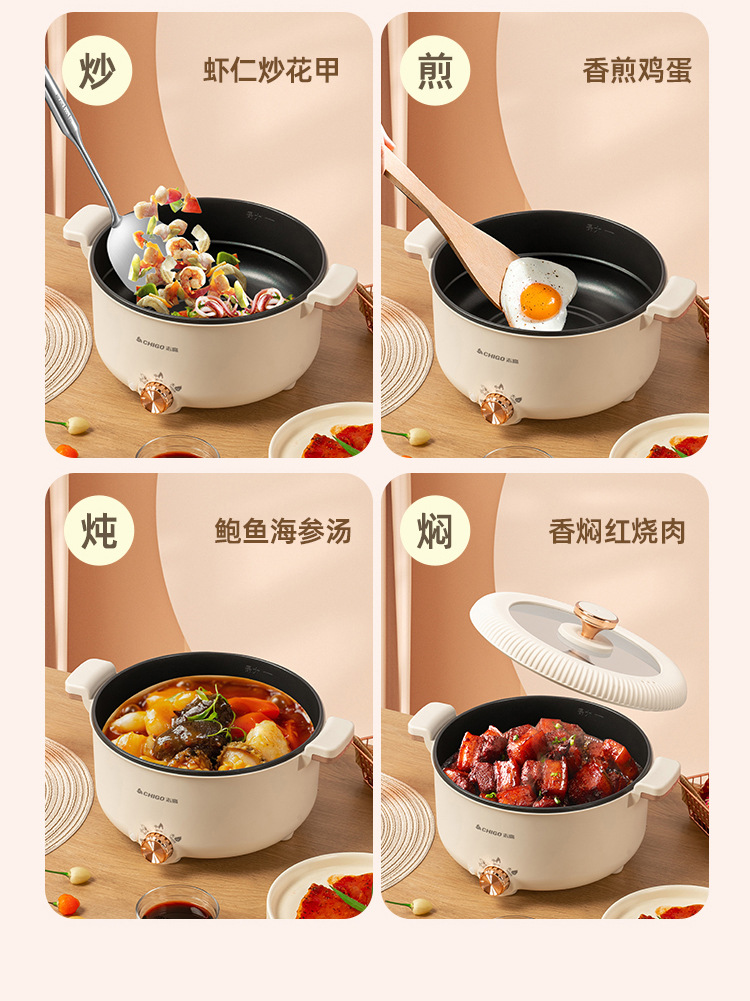 炒
虾仁炒花甲

CHIGO 志高

煎
香煎鸡蛋

CHIGO 志高

炖
鲍鱼海参汤

CHIGO 志高

焖
香焖红烧肉

CHIGO 志高