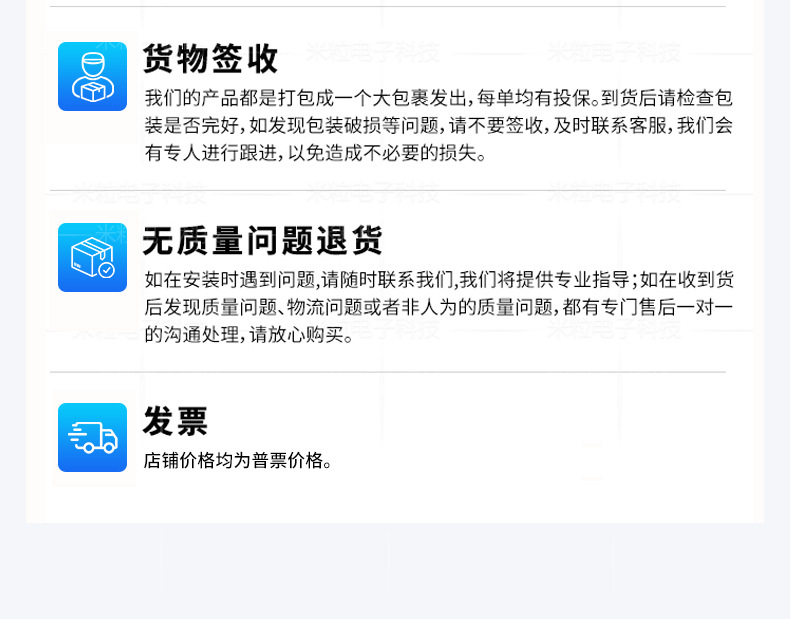 货物签收

我们的产品都是打包成一个大包裹发出，每单均有投保。到货后请检查包装是否完好，如发现包装破损等问题，请不要签收，及时联系客服，我们会有专人进行跟进，以免造成不必要的损失。

无质量问题退货

如在安装时遇到问题,请随时联系我们,我们将提供专业指导；如在收到货后发现质量问题、物流问题或者非人为的质量问题，都有专门售后一对一的沟通处理，请放心购买。

发票

店铺价格均为普票价格。

米粒电子科技