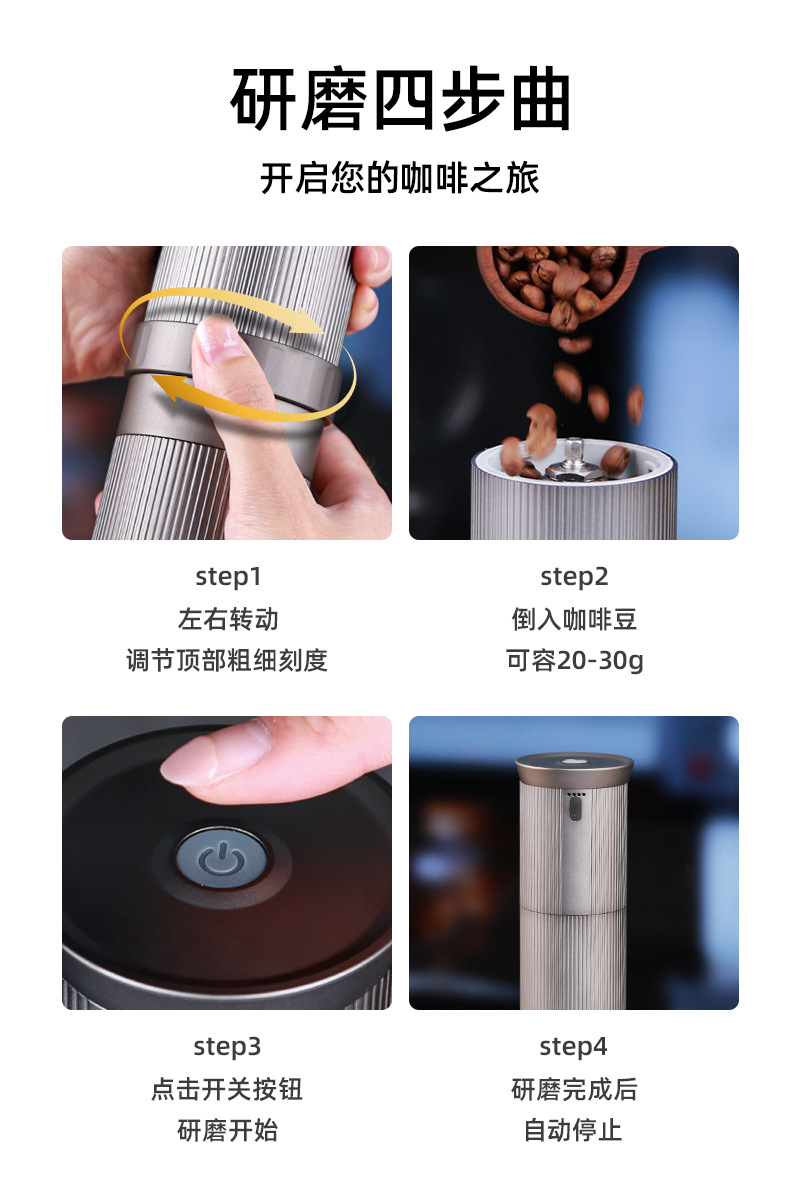 研磨四步曲

开启您的咖啡之旅

step1
左右转动
调节顶部粗细刻度

step2
倒入咖啡豆
可容20-30g

step3
点击开关按钮
研磨开始

step4
研磨完成后
自动停止