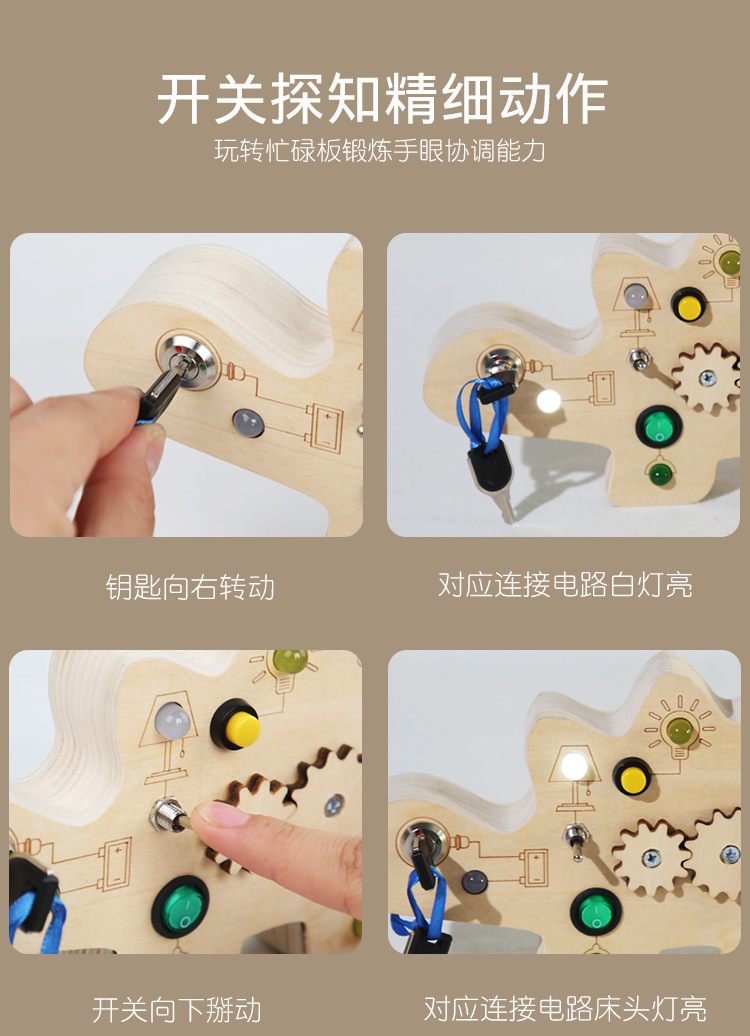 开关探知精细动作

玩转忙碌板锻炼手眼协调能力

钥匙向右转动

对应连接电路白灯亮

开关向下掰动

对应连接电路床头灯亮