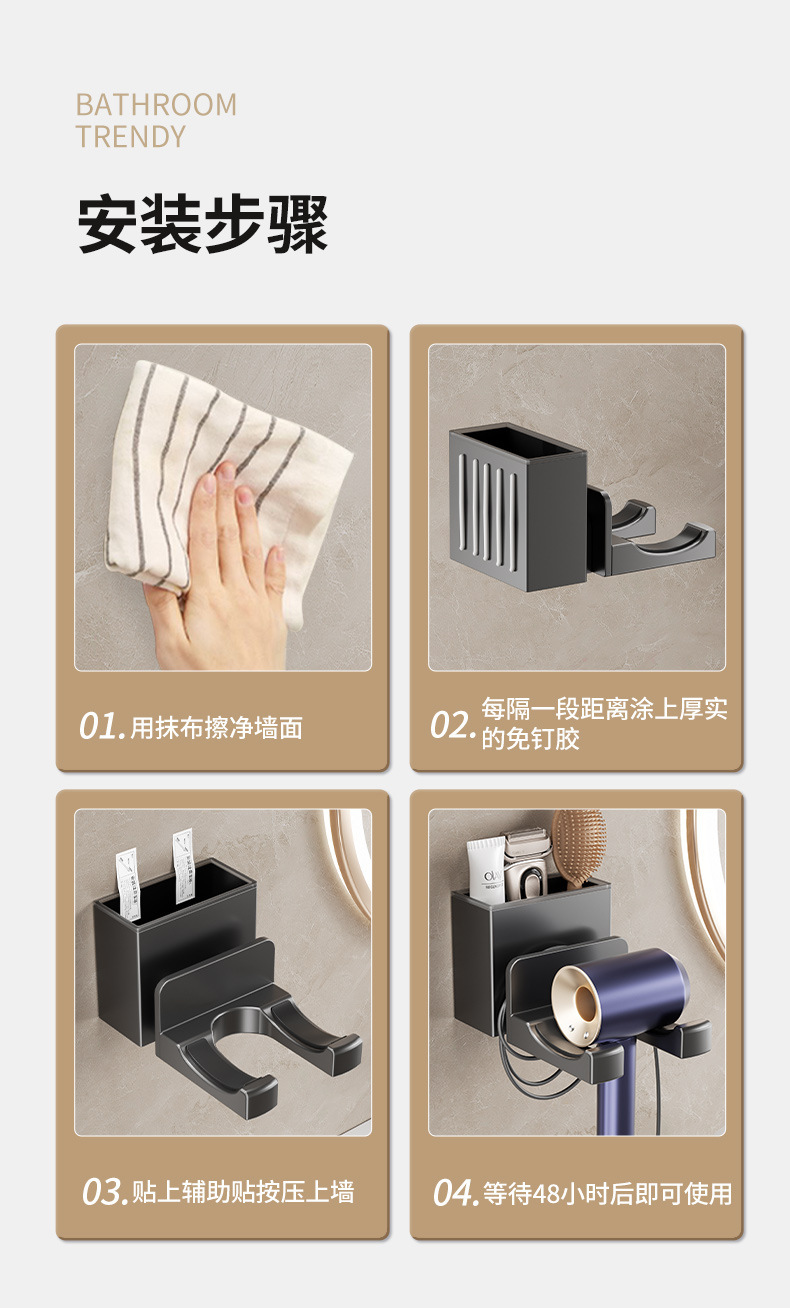 BATHROOM
TRENDY

安装步骤

01. 用抹布擦净墙面

02. 每隔一段距离涂上厚实的免钉胶

03. 贴上辅助贴按压上墙

04. 等待48小时后即可使用