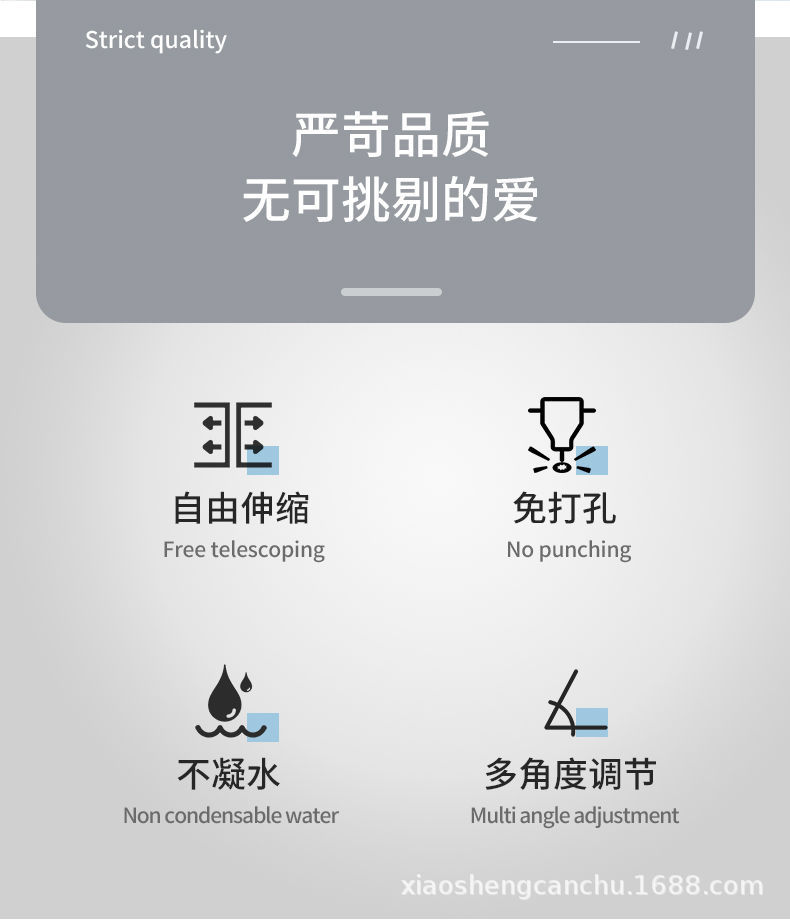 Strict quality

///

严苛品质
无可挑剔的爱

自由伸缩
Free telescoping

免打孔
No punching

不凝水
Non condensable water

多角度调节
Multi angle adjustment

xiaoshengcanchu.1688.com