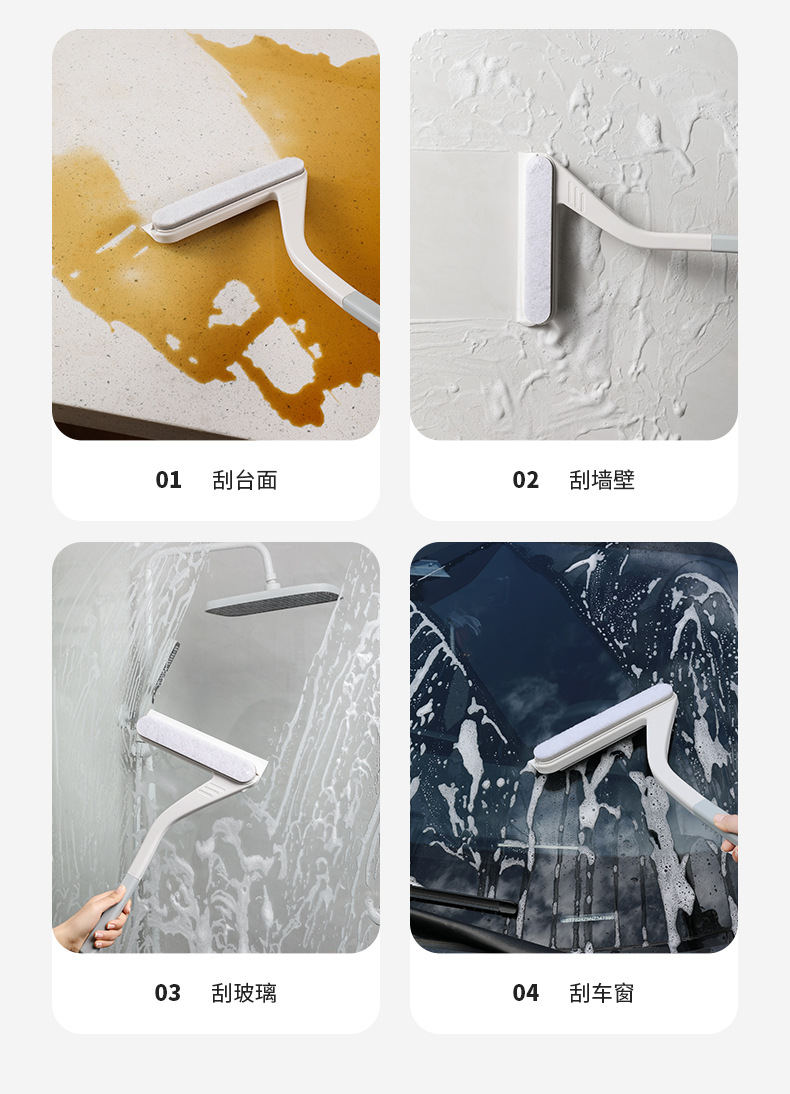 01 刮台面

02 刮墙壁

03 刮玻璃

04 刮车窗