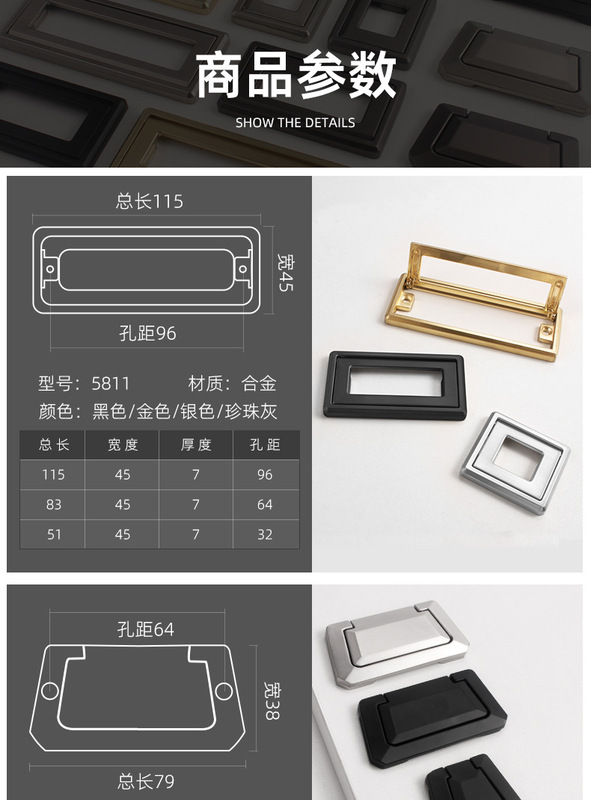 商品参数

SHOW THE DETAILS

总长115

宽45

孔距96

型号：5811　　材质：合金

颜色：黑色/金色/银色/珍珠灰

| 总长 | 宽度 | 厚度 | 孔距 |
|---|---|---|---|
| 115 | 45 | 7 | 96 |
| 83 | 45 | 7 | 64 |
| 51 | 45 | 7 | 32 |

孔距64

宽38

总长79