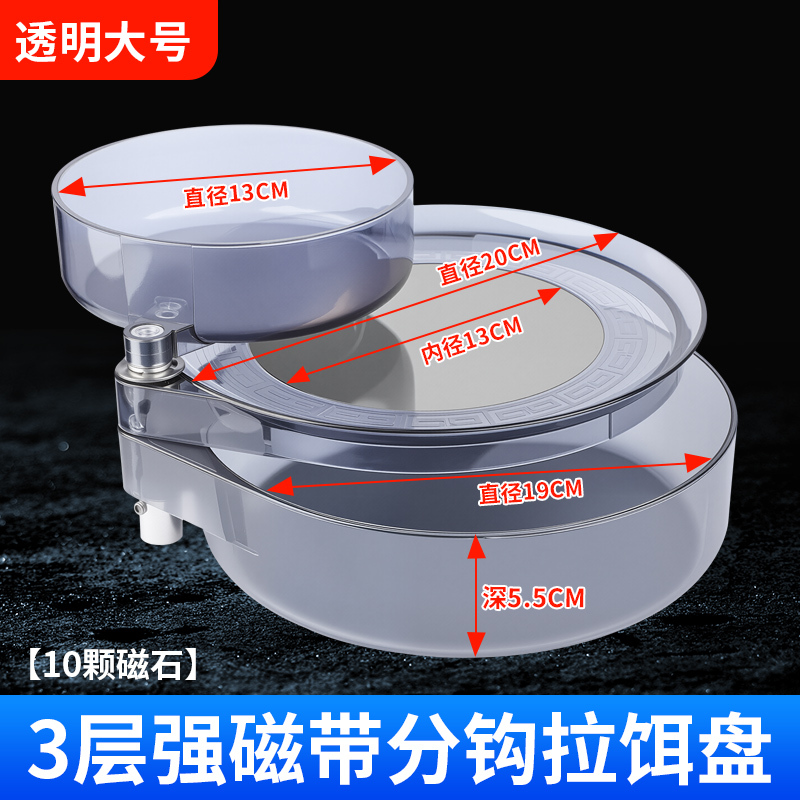 透明大号

直径13CM

直径20CM

内径13CM

直径19CM

深5.5CM

【10颗磁石】

3层强磁带分钩拉饵盘