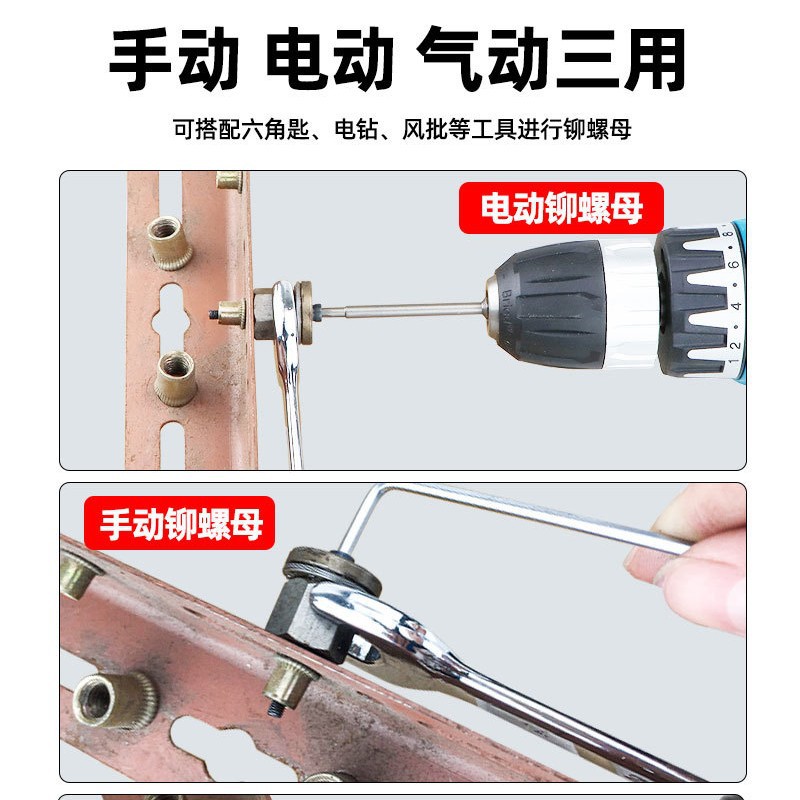 手动 电动 气动三用

可搭配六角匙、电钻、风批等工具进行铆螺母

电动铆螺母

8
6
4
2
1

手动铆螺母