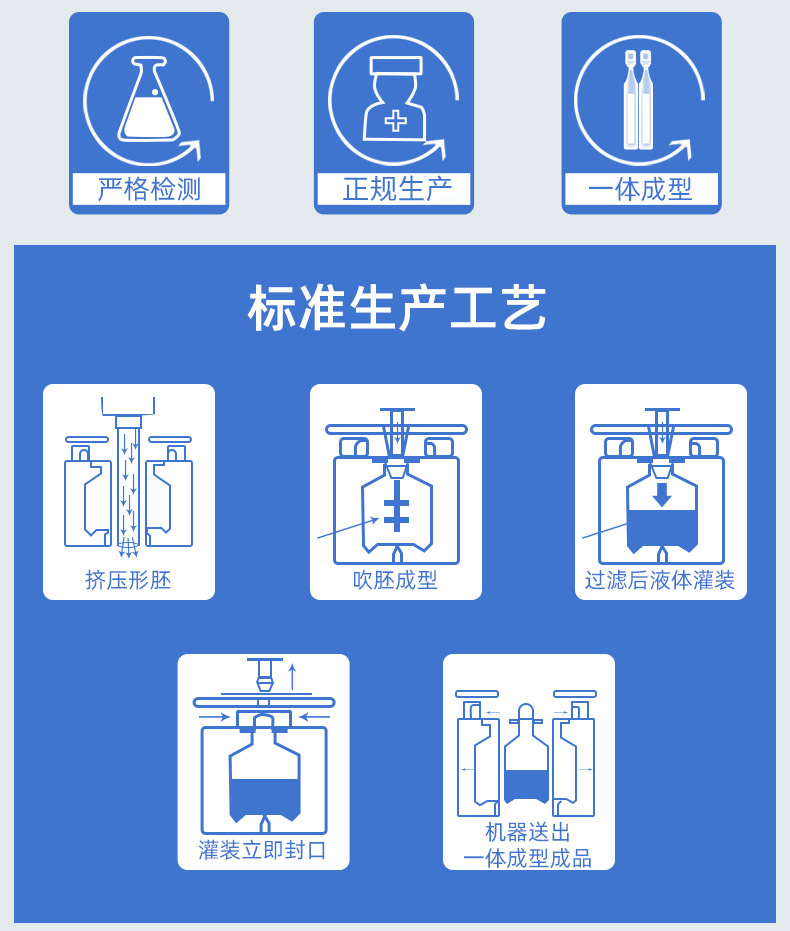 严格检测

正规生产

一体成型

标准生产工艺

挤压形胚

吹胚成型

过滤后液体灌装

灌装立即封口

机器送出
一体成型成品