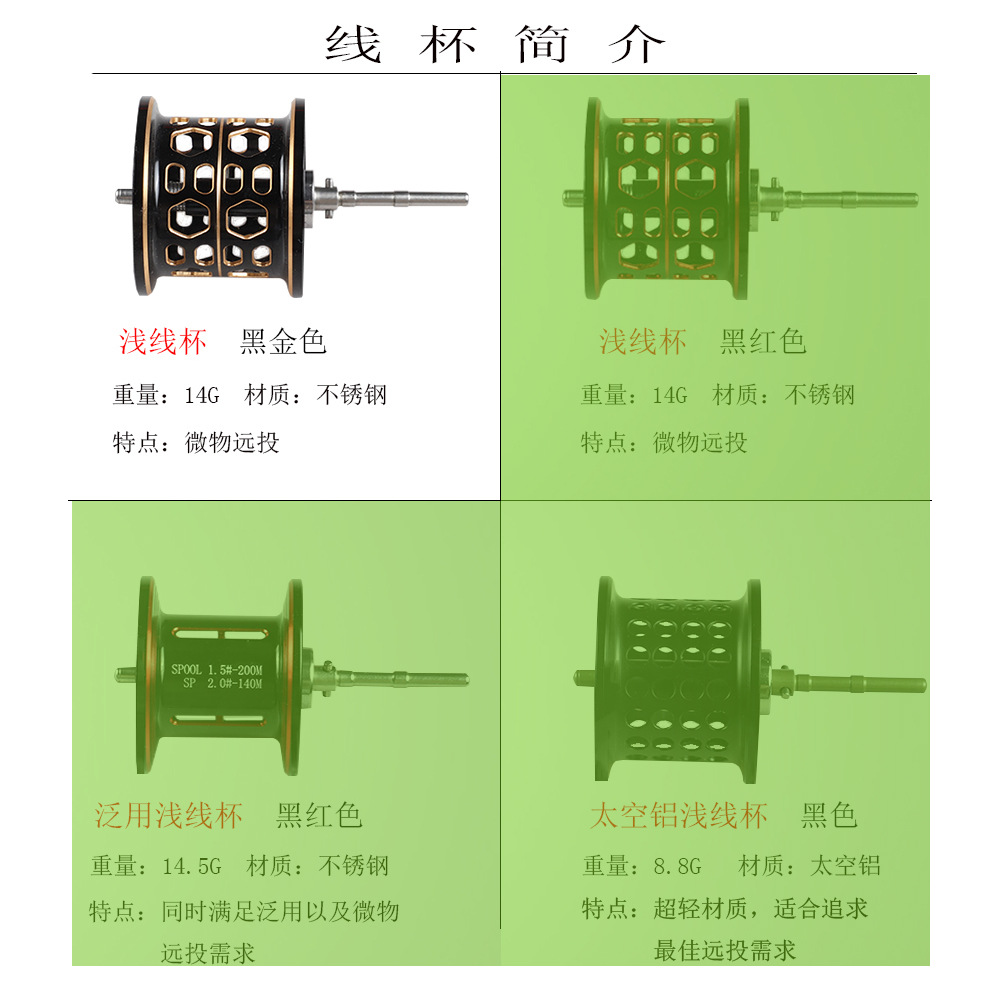 线 杯 简 介

浅线杯　黑金色

重量：14G　材质：不锈钢

特点：微物远投

浅线杯　黑红色

重量：14G　材质：不锈钢

特点：微物远投

SPOOL 1.5#-200M
SP 2.0#-140M

泛用浅线杯　黑红色

重量：14.5G　材质：不锈钢

特点：同时满足泛用以及微物远投需求

太空铝浅线杯　黑色

重量：8.8G　材质：太空铝

特点：超轻材质，适合追求最佳远投需求