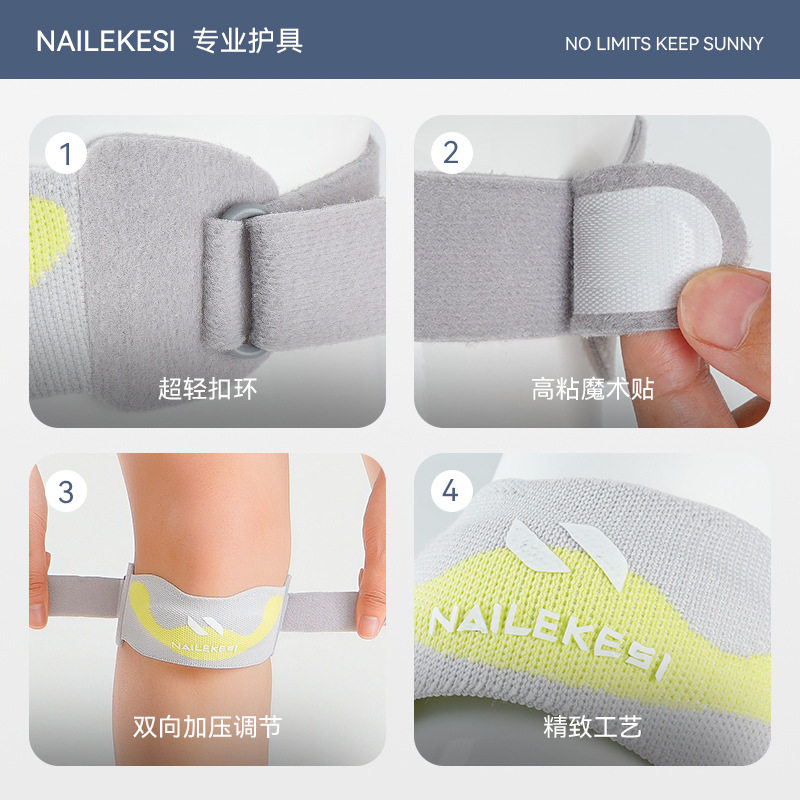 NAILEKESI 专业护具

NO LIMITS KEEP SUNNY

1

超轻扣环

2

高粘魔术贴

3

NAILEKESI

双向加压调节

4

NAILEKESI

精致工艺