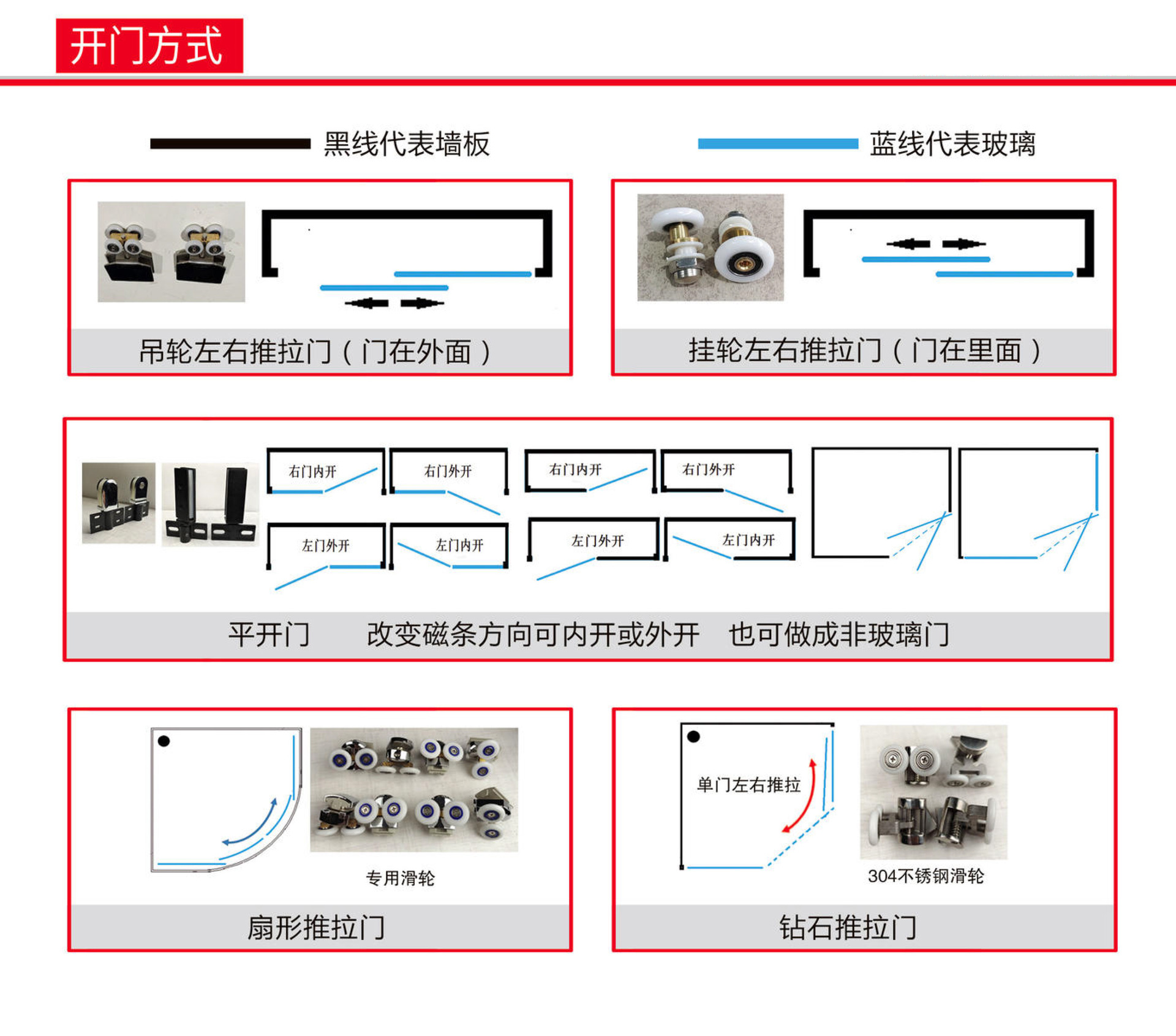 开门方式

黑线代表墙板

蓝线代表玻璃

吊轮左右推拉门（门在外面）

挂轮左右推拉门（门在里面）

右门内开 右门外开 右门内开 右门外开

左门外开 左门内开 左门外开 左门内开

平开门 改变磁条方向可内开或外开 也可做成非玻璃门

专用滑轮

扇形推拉门

单门左右推拉

304不锈钢滑轮

钻石推拉门