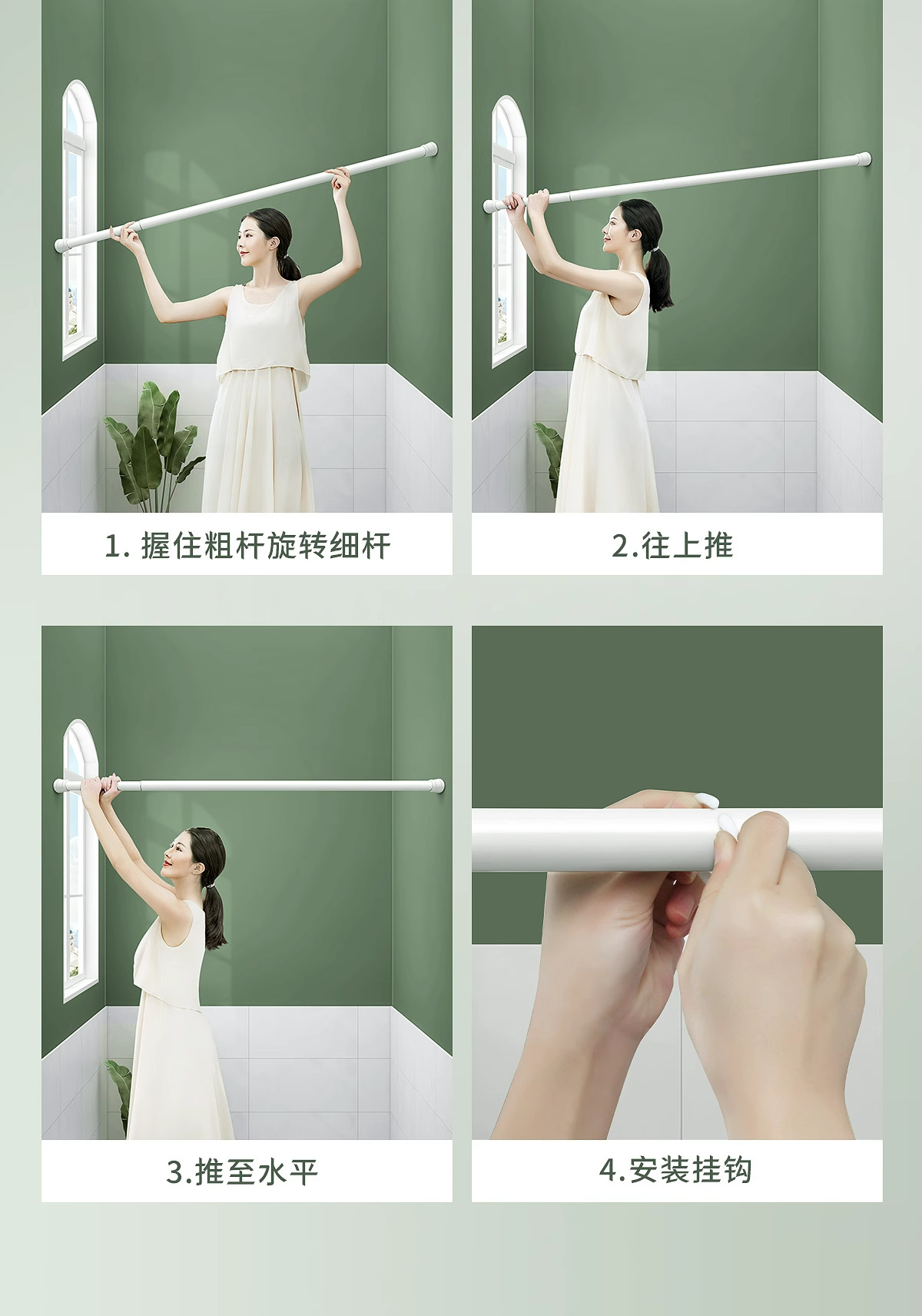 1. 握住粗杆旋转细杆

2.往上推

3.推至水平

4.安装挂钩