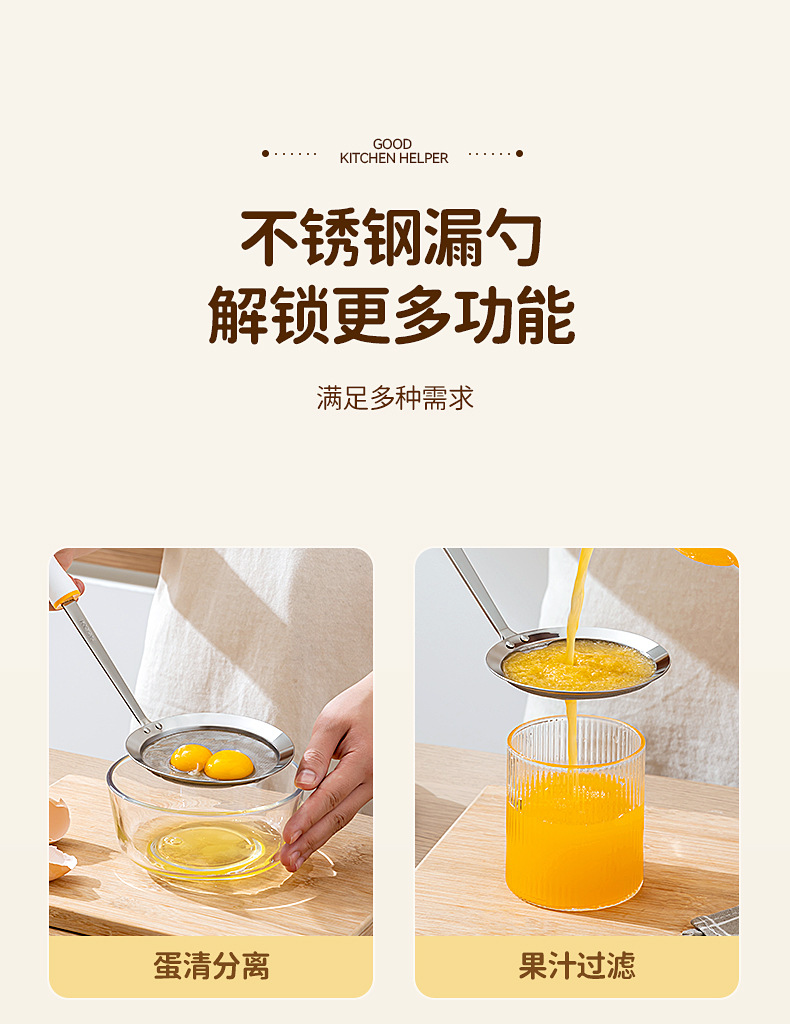 GOOD
KITCHEN HELPER

不锈钢漏勺
解锁更多功能

满足多种需求

蛋清分离

果汁过滤