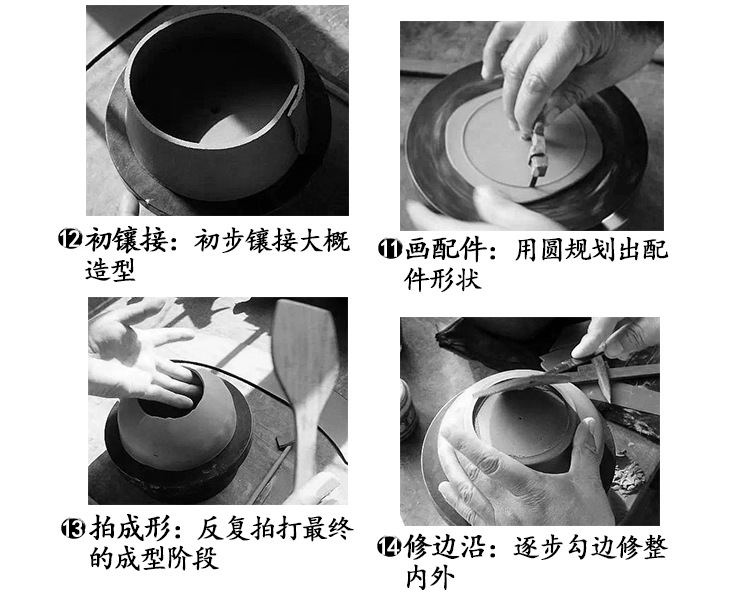 ⑫初镶接：初步镶接大概造型

⑪画配件：用圆规划出配件形状

⑬拍成形：反复拍打最终的成型阶段

⑭修边沿：逐步勾边修整内外