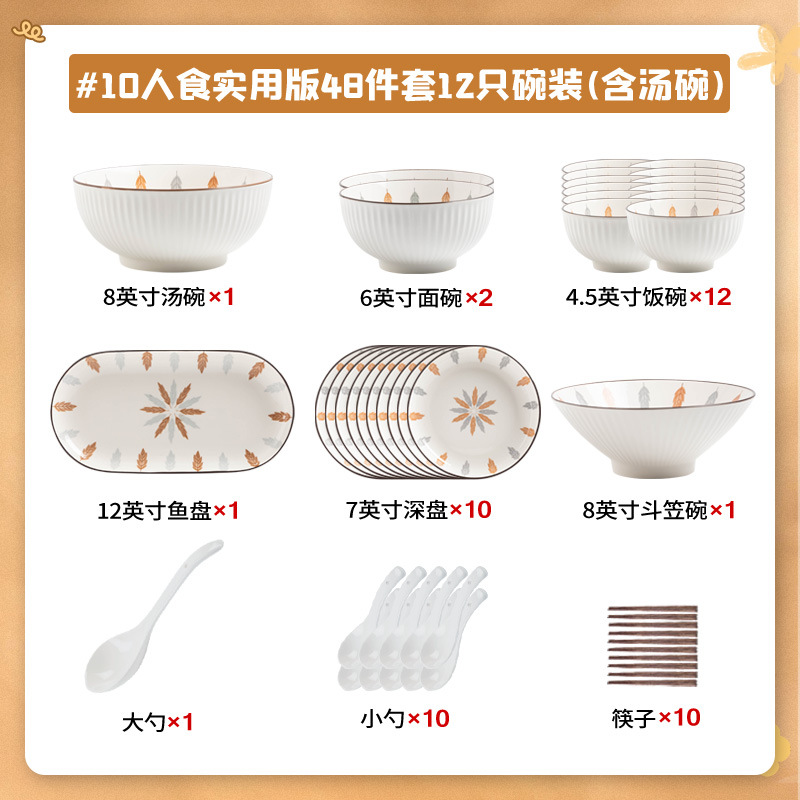 #10人食实用版48件套12只碗装(含汤碗)

8英寸汤碗×1

6英寸面碗×2

4.5英寸饭碗×12

12英寸鱼盘×1

7英寸深盘×10

8英寸斗笠碗×1

大勺×1

小勺×10

筷子×10