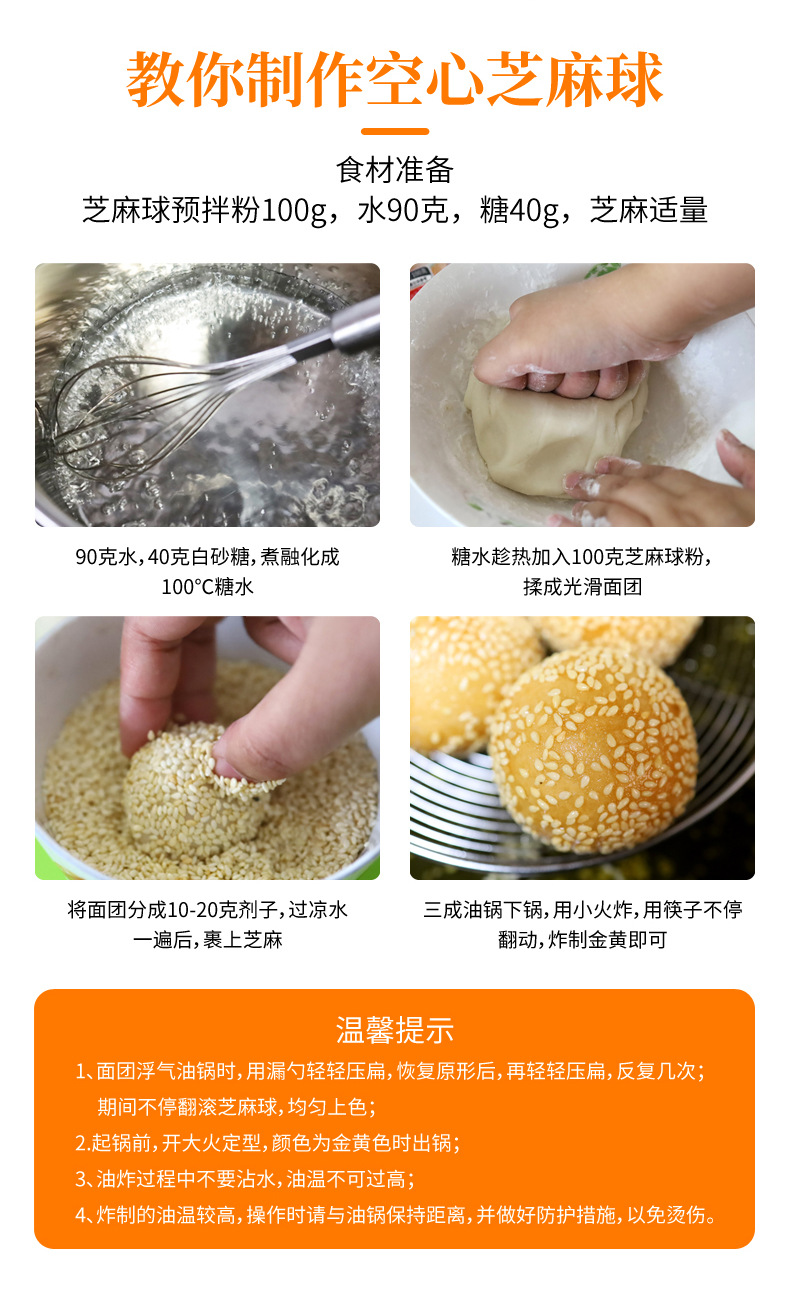 教你制作空心芝麻球

食材准备
芝麻球预拌粉100g，水90克，糖40g，芝麻适量

90克水，40克白砂糖，煮融化成100°C糖水

糖水趁热加入100克芝麻球粉，揉成光滑面团

将面团分成10-20克剂子，过凉水一遍后，裹上芝麻

三成油锅下锅，用小火炸，用筷子不停翻动，炸制金黄即可

温馨提示

1、面团浮气油锅时，用漏勺轻轻压扁，恢复原形后，再轻轻压扁，反复几次；期间不停翻滚芝麻球，均匀上色；

2.起锅前，开大火定型，颜色为金黄色时出锅；

3、油炸过程中不要沾水，油温不可过高；

4、炸制的油温较高，操作时请与油锅保持距离，并做好防护措施，以免烫伤。