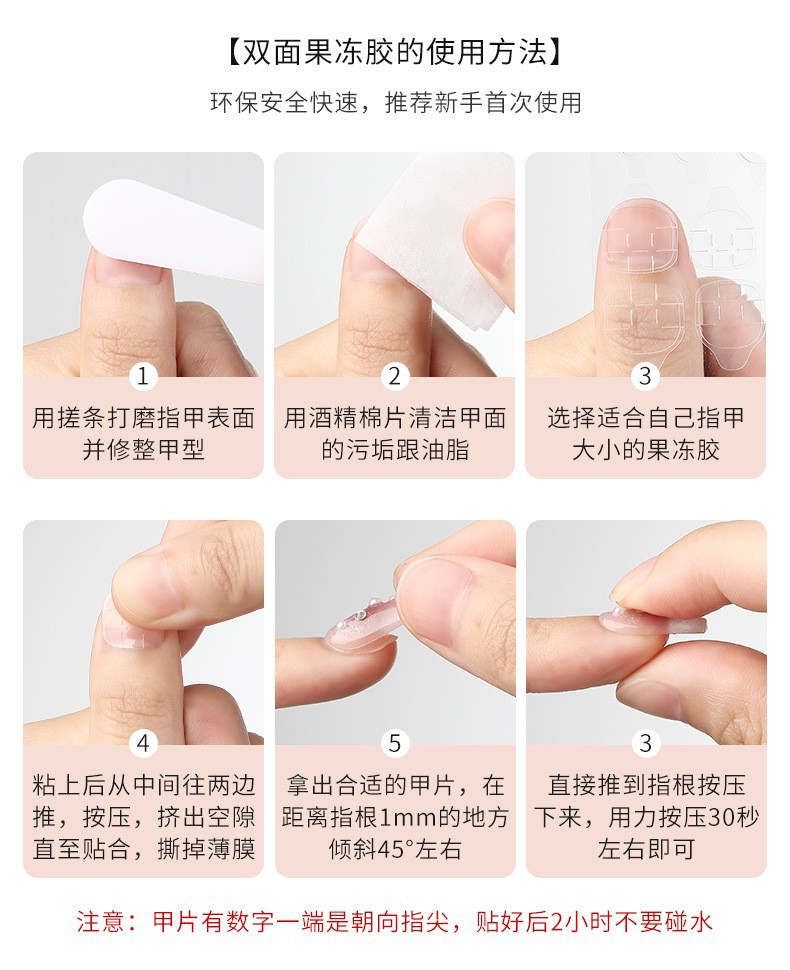 【双面果冻胶的使用方法】

环保安全快速，推荐新手首次使用

1
用搓条打磨指甲表面并修整甲型

2
用酒精棉片清洁甲面的污垢跟油脂

3
选择适合自己指甲大小的果冻胶

4
粘上后从中间往两边推，按压，挤出空隙直至贴合，撕掉薄膜

5
拿出合适的甲片，在距离指根1mm的地方倾斜45°左右

3
直接推到指根按压下来，用力按压30秒左右即可

注意：甲片有数字一端是朝向指尖，贴好后2小时不要碰水