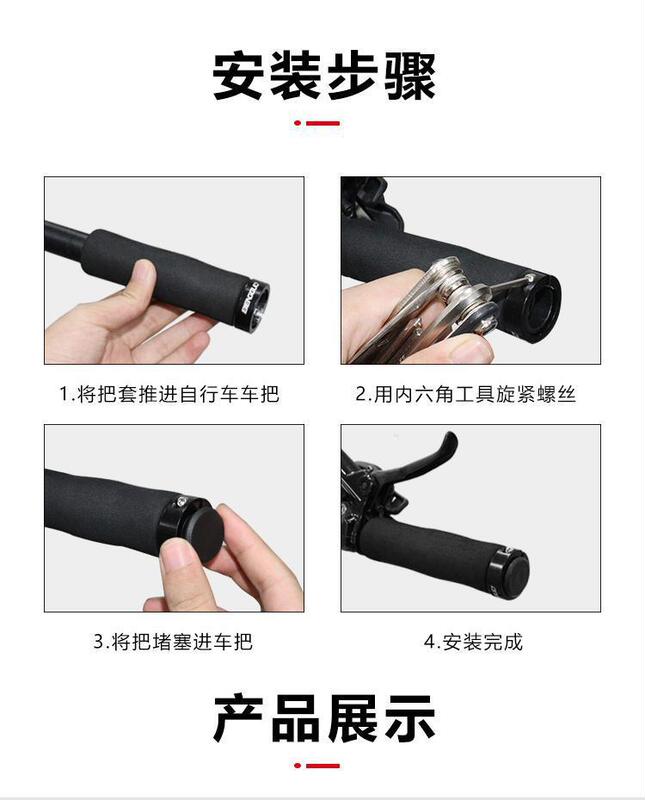 安装步骤

1.将把套推进自行车车把

2.用内六角工具旋紧螺丝

3.将把堵塞进车把

4.安装完成

产品展示