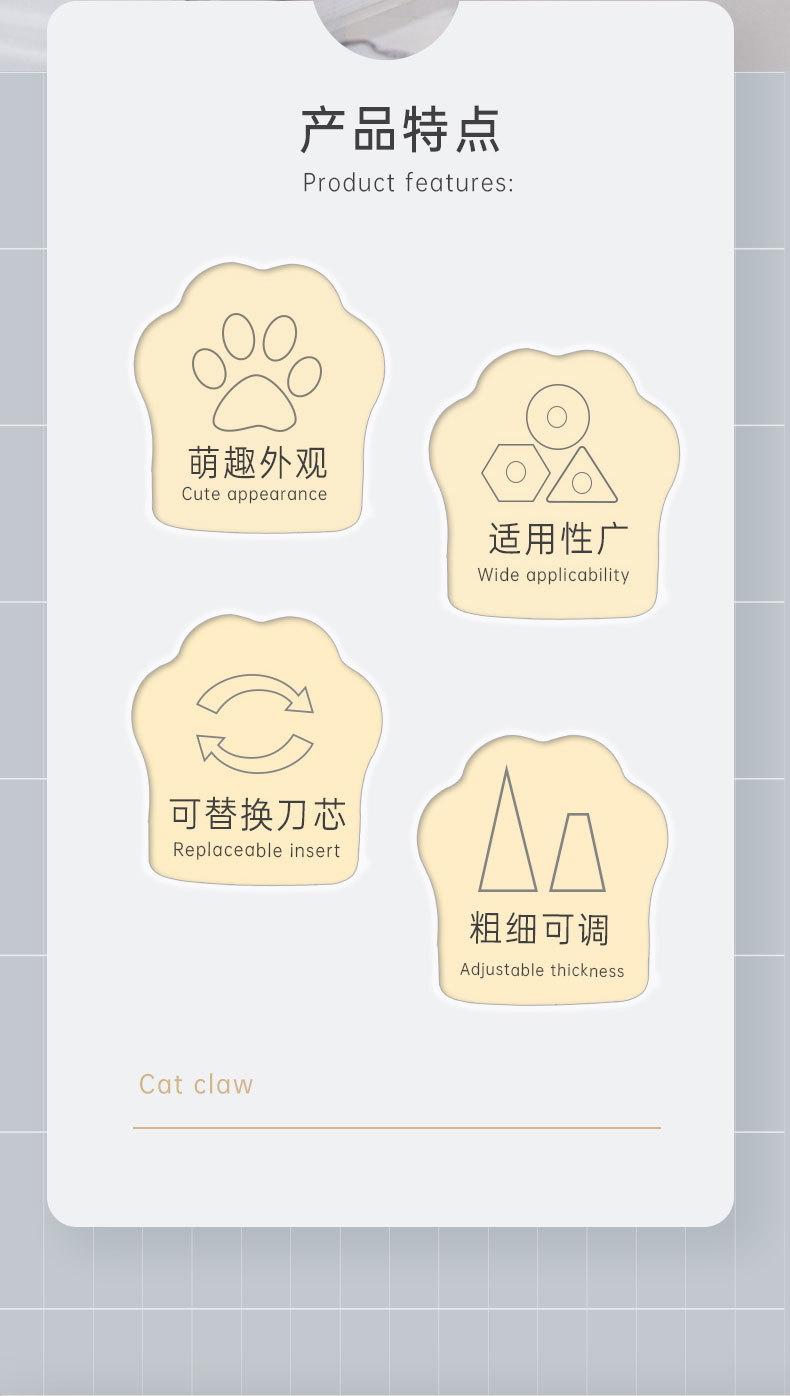 产品特点
Product features:

萌趣外观
Cute appearance

适用性广
Wide applicability

可替换刀芯
Replaceable insert

粗细可调
Adjustable thickness

Cat claw