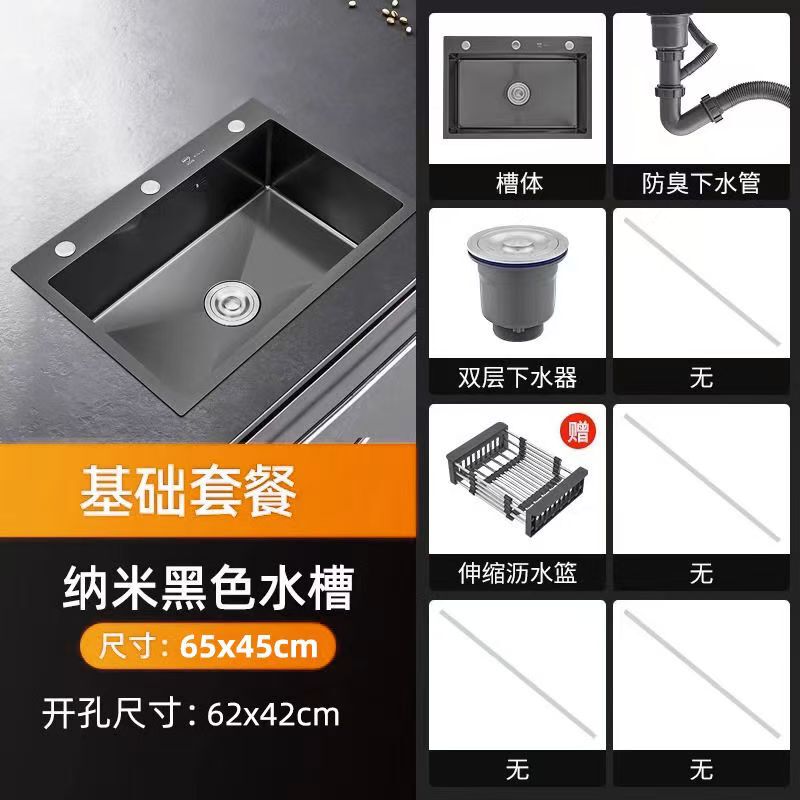 基础套餐

纳米黑色水槽

尺寸：65x45cm

开孔尺寸：62x42cm

槽体

防臭下水管

双层下水器

无

赠

伸缩沥水篮

无

无

无