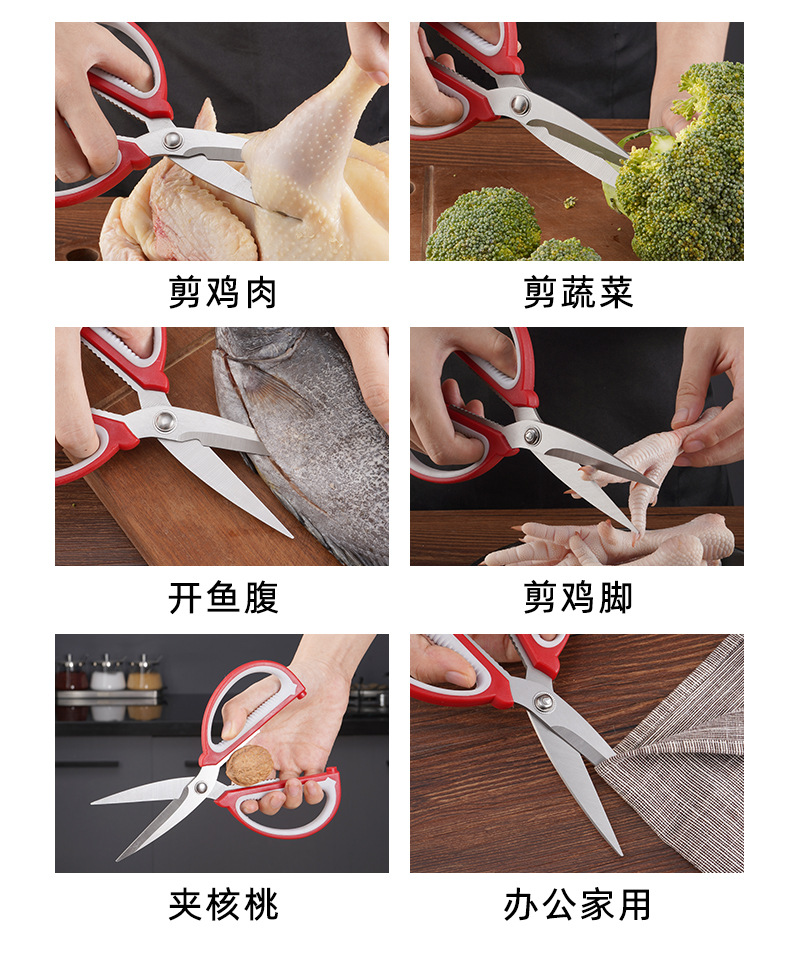 剪鸡肉

剪蔬菜

开鱼腹

剪鸡脚

夹核桃

办公家用