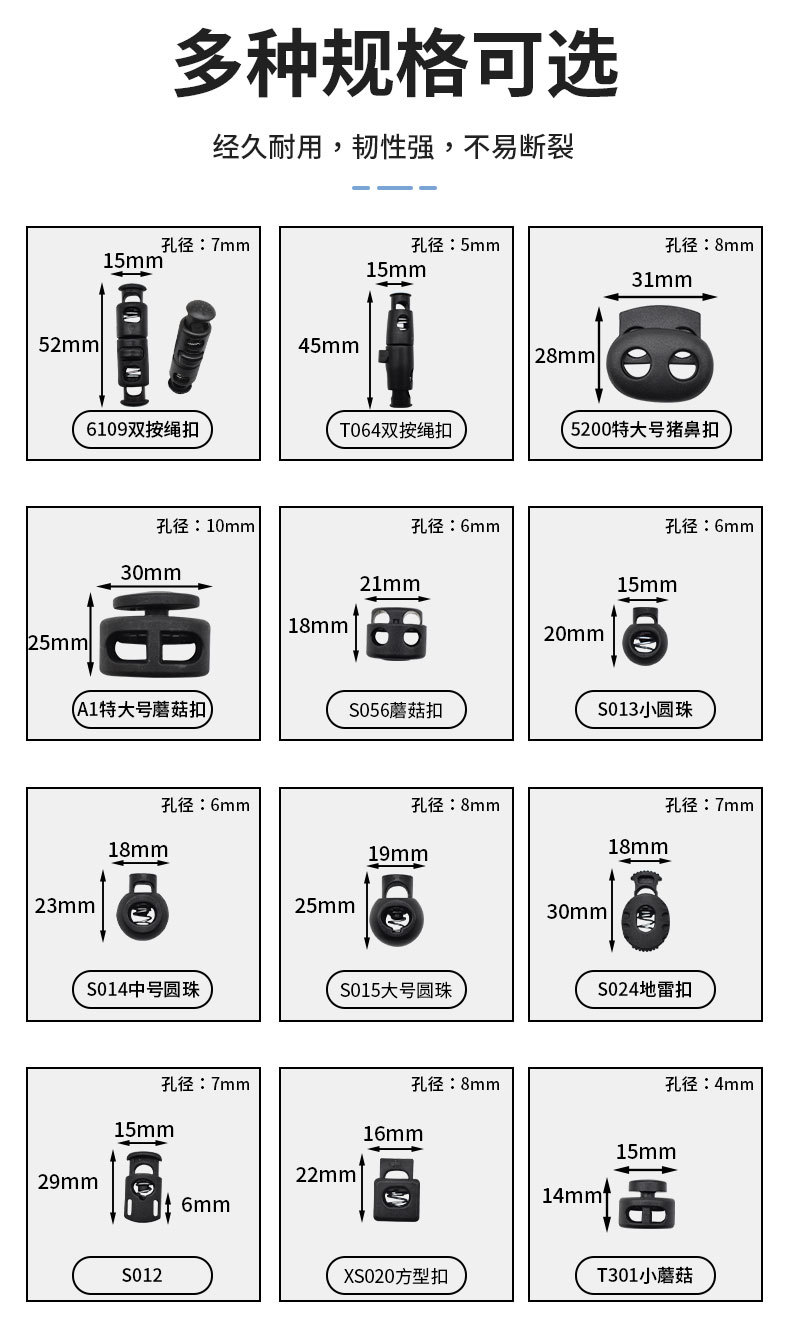 多种规格可选

经久耐用，韧性强，不易断裂

孔径：7mm
15mm
52mm
6109双按绳扣

孔径：5mm
15mm
45mm
T064双按绳扣

孔径：8mm
31mm
28mm
5200特大号猪鼻扣

孔径：10mm
30mm
25mm
A1特大号蘑菇扣

孔径：6mm
21mm
18mm
S056蘑菇扣

孔径：6mm
15mm
20mm
S013小圆珠

孔径：6mm
18mm
23mm
S014中号圆珠

孔径：8mm
19mm
25mm
S015大号圆珠

孔径：7mm
18mm
30mm
S024地雷扣

孔径：7mm
15mm
29mm
6mm
S012

孔径：8mm
16mm
22mm
XS020方型扣

孔径：4mm
15mm
14mm
T301小蘑菇