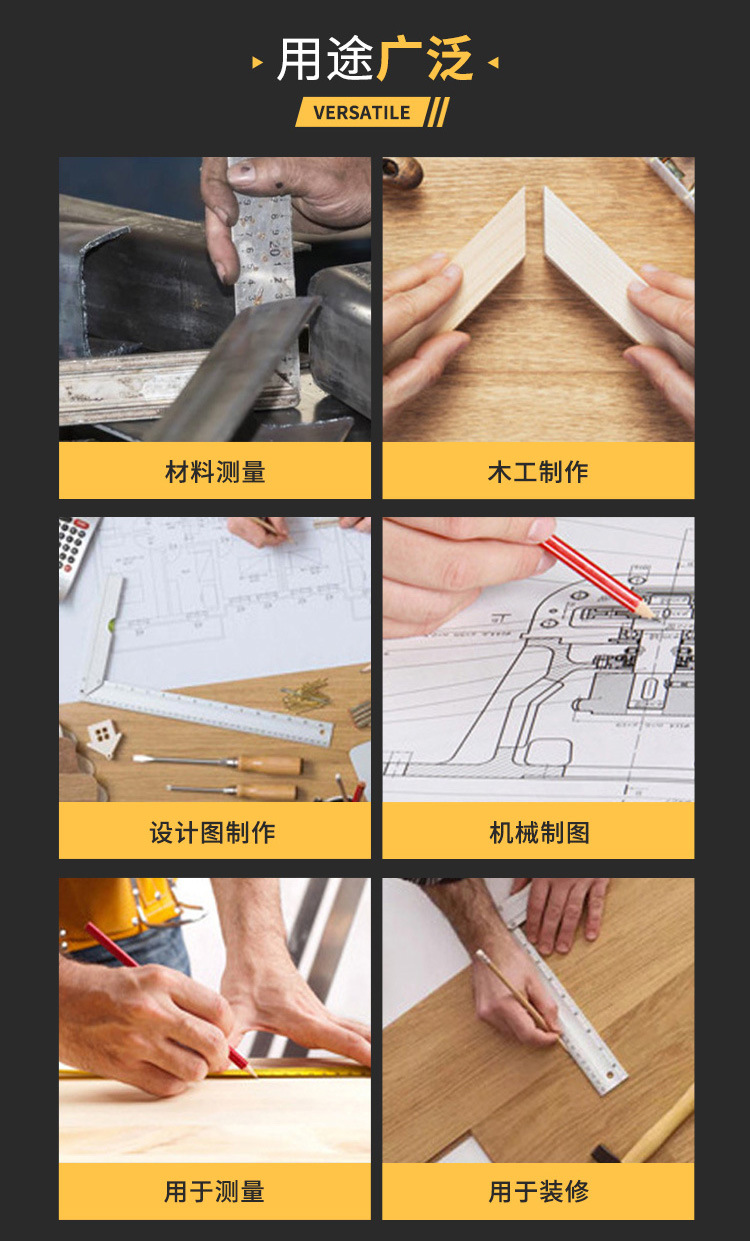 用途广泛
VERSATILE

材料测量

木工制作

设计图制作

机械制图

用于测量

用于装修