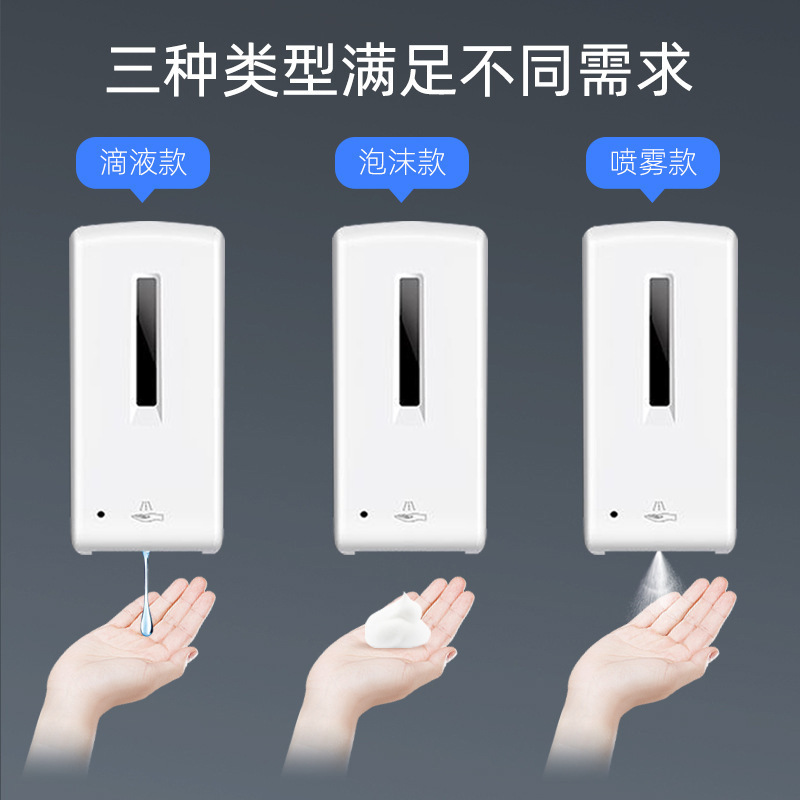 三种类型满足不同需求

滴液款

泡沫款

喷雾款