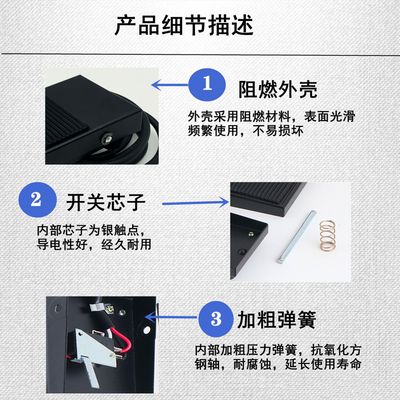 产品细节描述

1 阻燃外壳

外壳采用阻燃材料，表面光滑
频繁使用，不易损坏

2 开关芯子

内部芯子为银触点，
导电性好，经久耐用

3 加粗弹簧

内部加粗压力弹簧，抗氧化方
钢轴，耐腐蚀，延长使用寿命