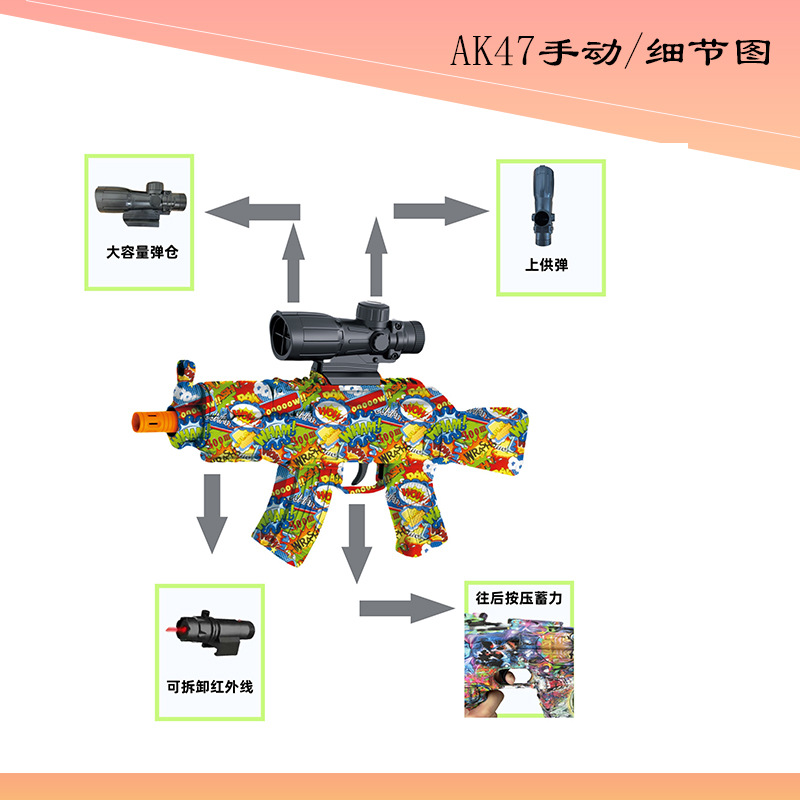 AK47手动/细节图

大容量弹仓

上供弹

可拆卸红外线

往后按压蓄力