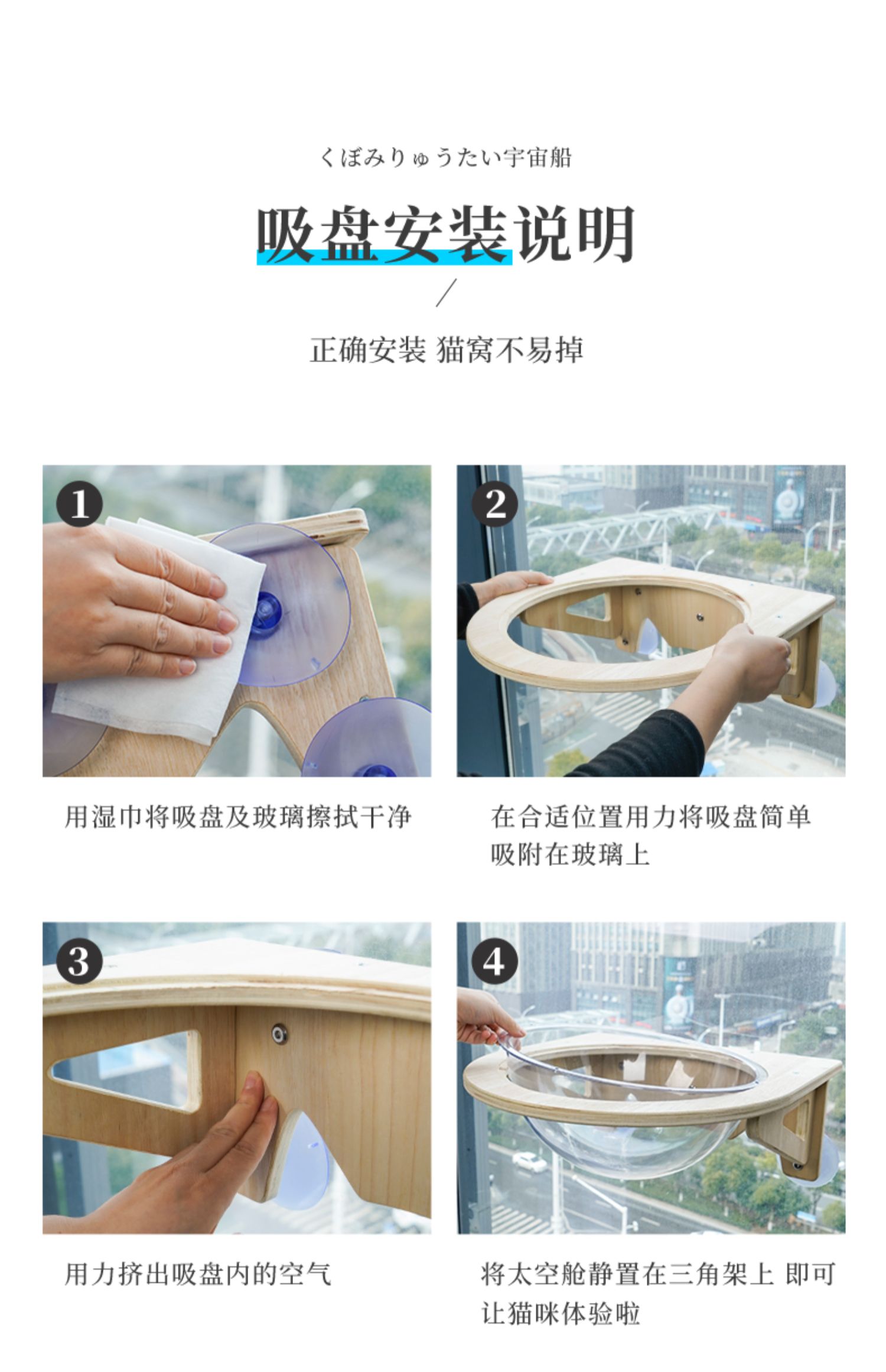 くぼみりゅうたい宇宙船

吸盘安装说明

/

正确安装 猫窝不易掉

1

用湿巾将吸盘及玻璃擦拭干净

2

在合适位置用力将吸盘简单吸附在玻璃上

3

用力挤出吸盘内的空气

4

将太空舱静置在三角架上 即可让猫咪体验啦