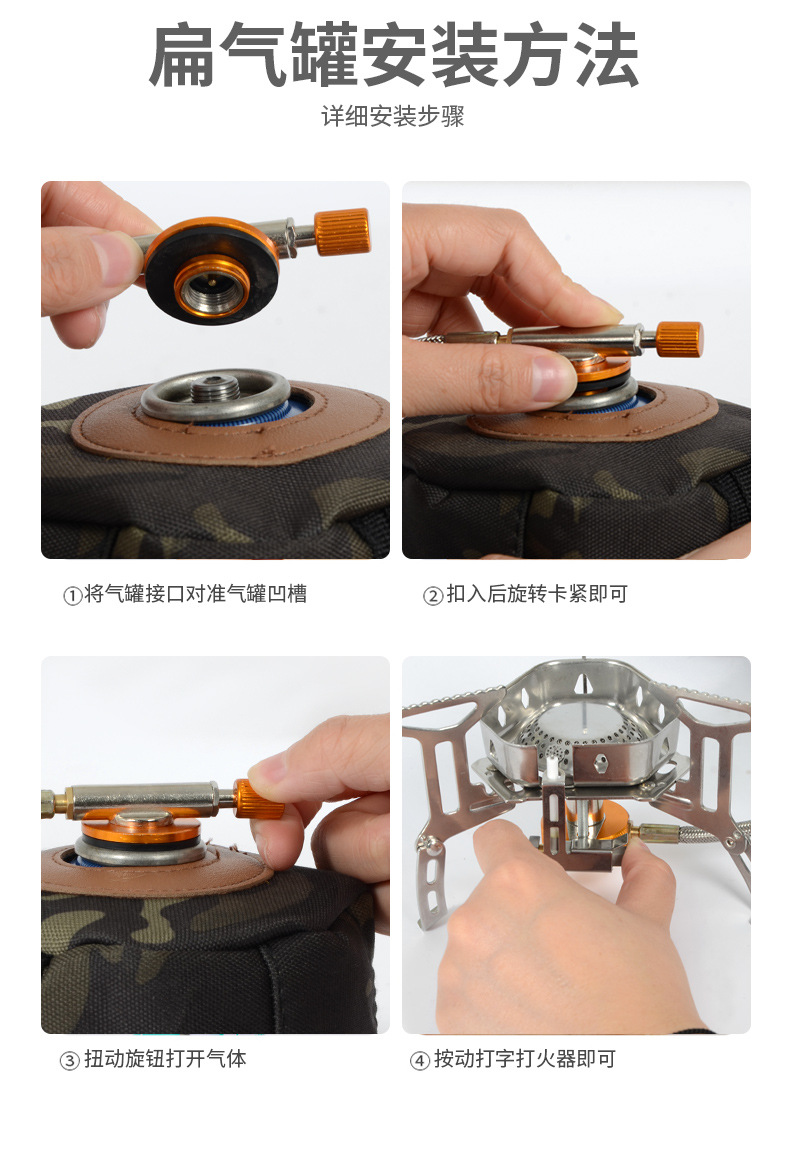 扁气罐安装方法

详细安装步骤

①将气罐接口对准气罐凹槽

②扣入后旋转卡紧即可

③扭动旋钮打开气体

④按动打字打火器即可