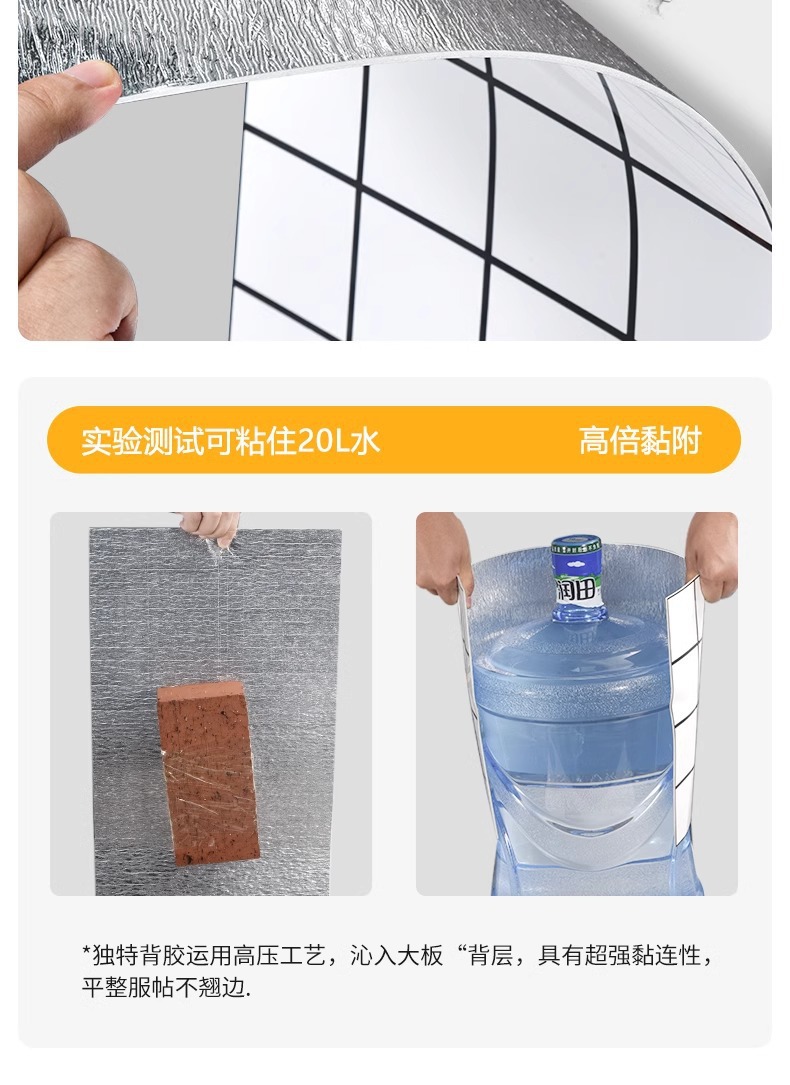 实验测试可粘住20L水

高倍黏附

润田

*独特背胶运用高压工艺，沁入大板“背层，具有超强黏连性，平整服帖不翘边.