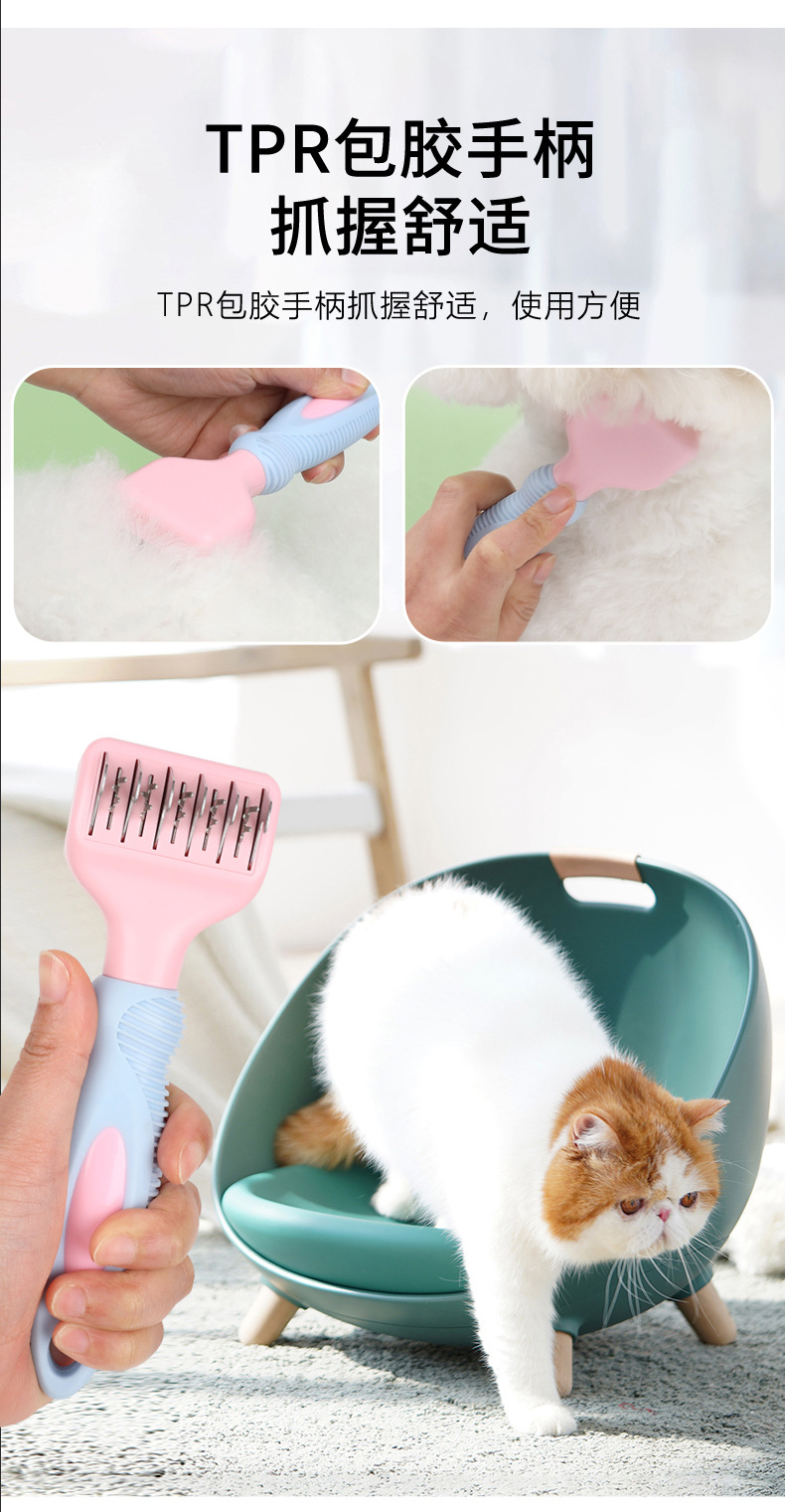 TPR包胶手柄
抓握舒适

TPR包胶手柄抓握舒适，使用方便