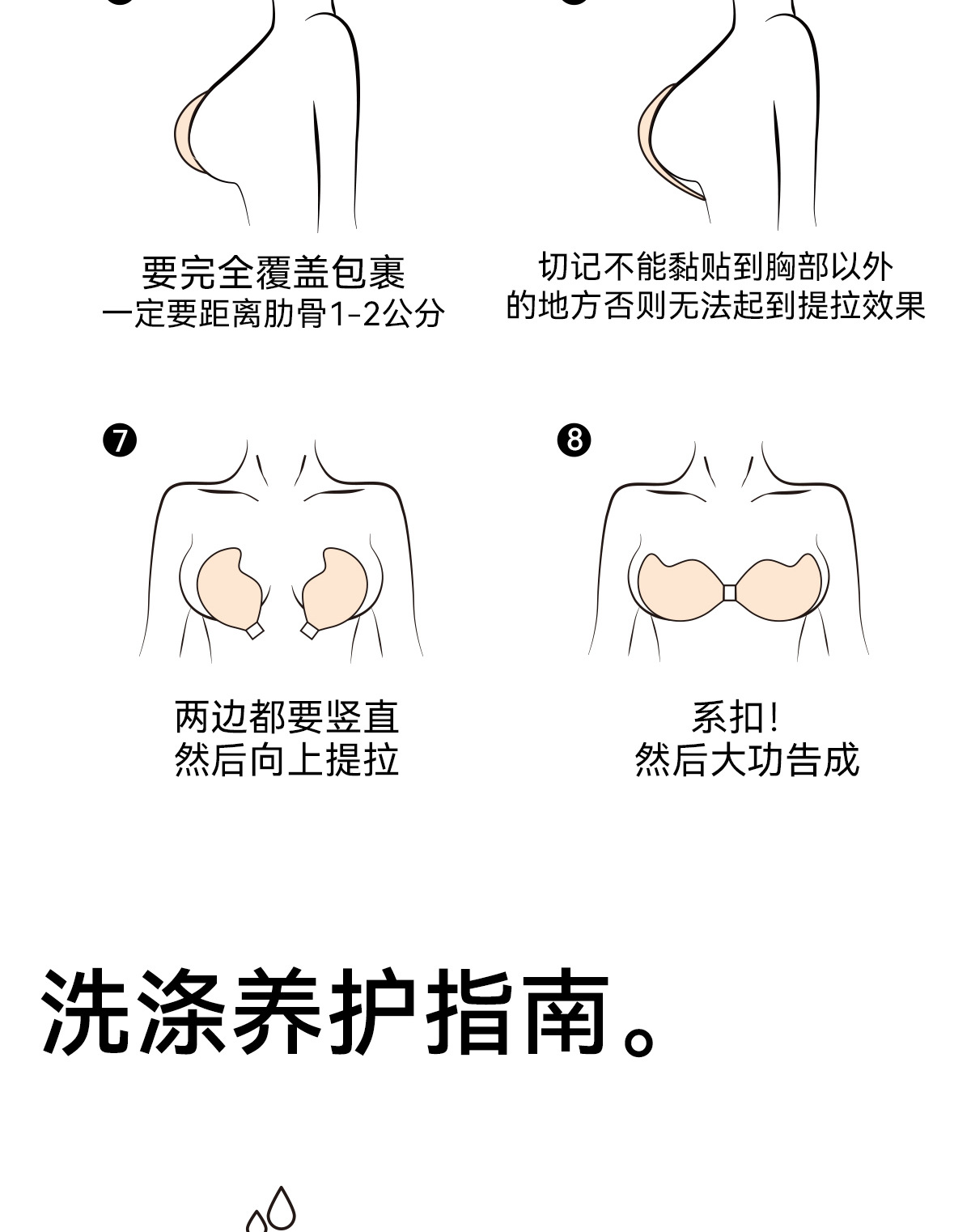 要完全覆盖包裹
一定要距离肋骨1-2公分

切记不能黏贴到胸部以外
的地方否则无法起到提拉效果

❼

两边都要竖直
然后向上提拉

❽

系扣!
然后大功告成

洗涤养护指南。