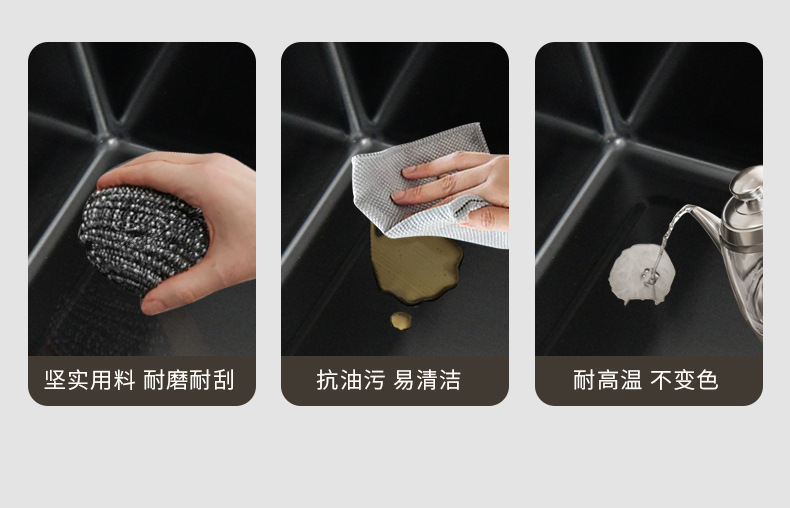 坚实用料 耐磨耐刮

抗油污 易清洁

耐高温 不变色