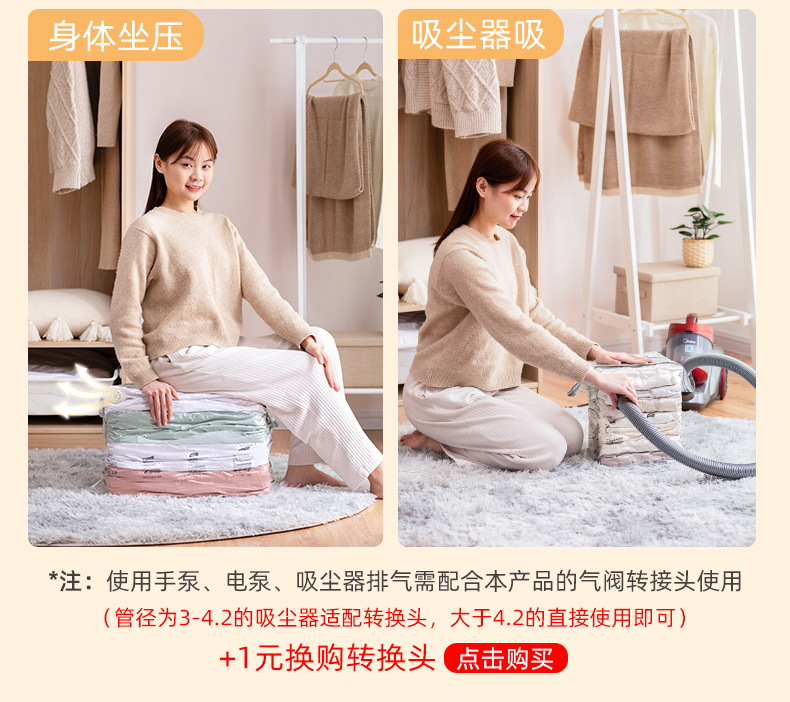 身体坐压

吸尘器吸

*注：使用手泵、电泵、吸尘器排气需配合本产品的气阀转接头使用

（管径为3-4.2的吸尘器适配转换头，大于4.2的直接使用即可）

+1元换购转换头 点击购买