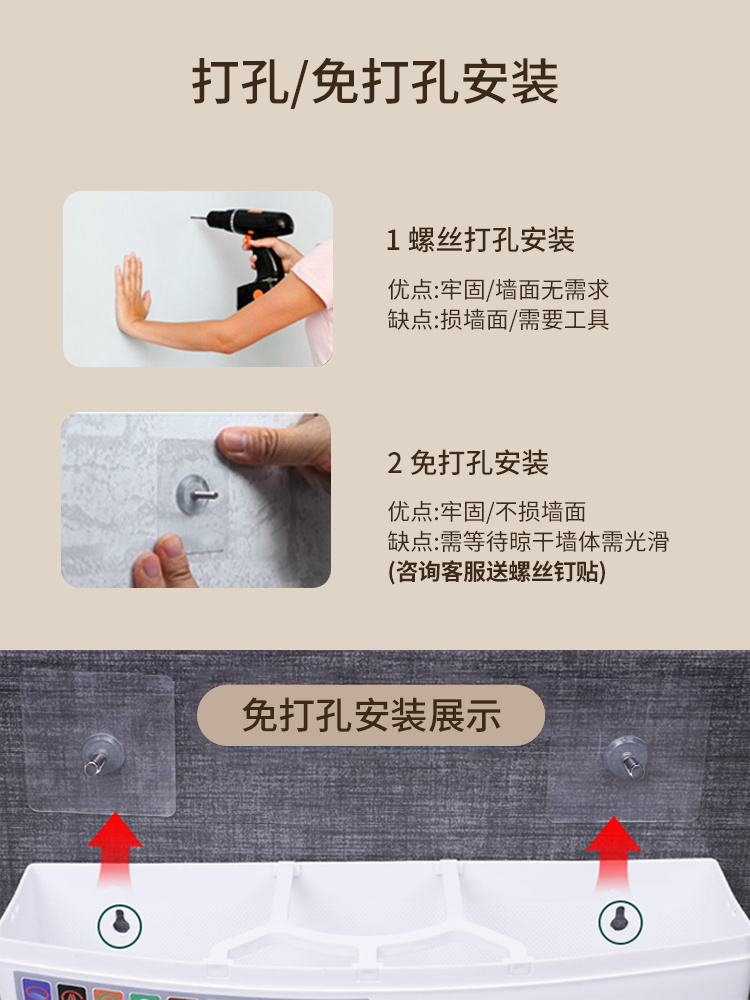 打孔/免打孔安装

1 螺丝打孔安装

优点:牢固/墙面无需求
缺点:损墙面/需要工具

2 免打孔安装

优点:牢固/不损墙面
缺点:需等待晾干墙体需光滑
(咨询客服送螺丝钉贴)

免打孔安装展示