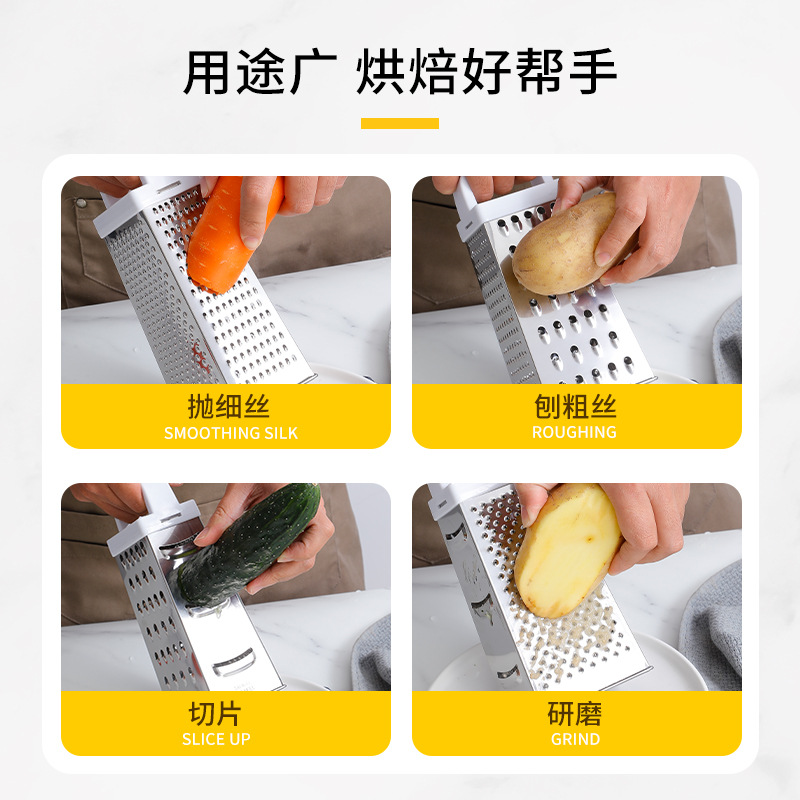 用途广 烘焙好帮手

抛细丝
SMOOTHING SILK

刨粗丝
ROUGHING

切片
SLICE UP

研磨
GRIND