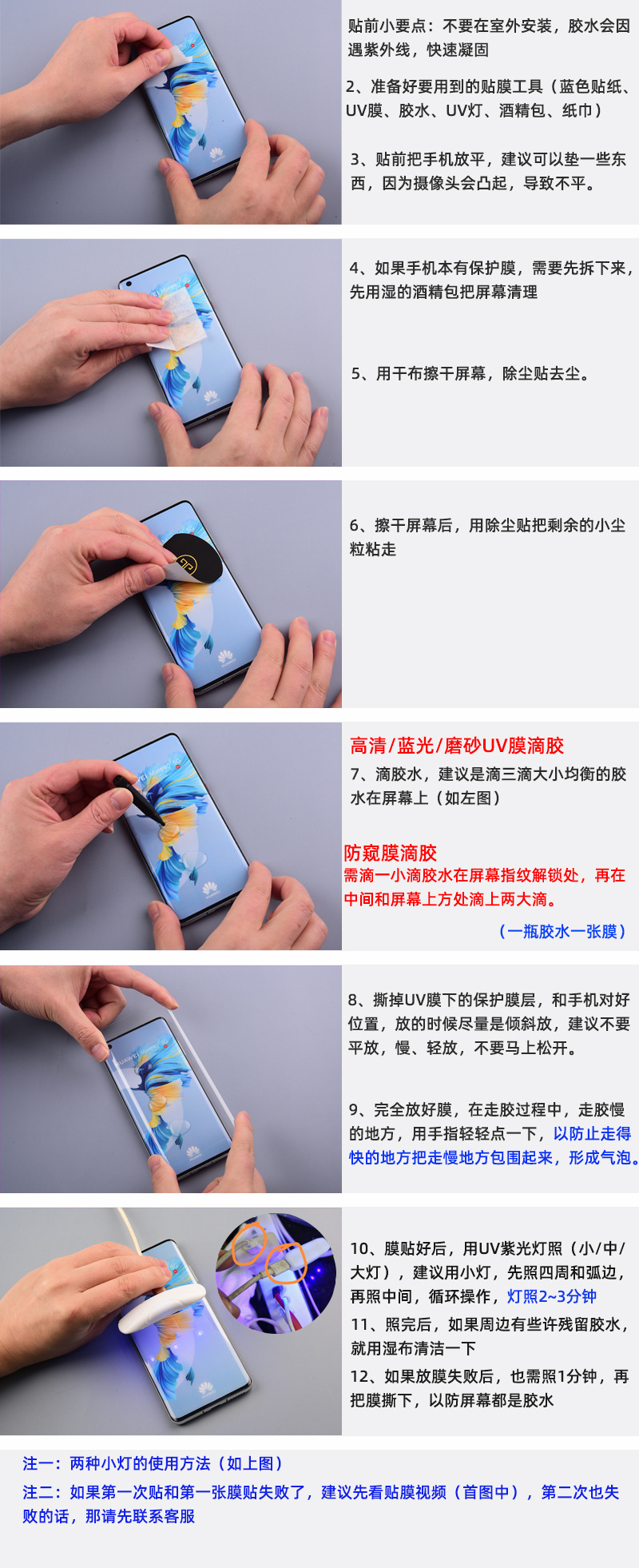 贴前小要点：不要在室外安装，胶水会因遇紫外线，快速凝固

2、准备好要用到的贴膜工具（蓝色贴纸、UV膜、胶水、UV灯、酒精包、纸巾）

3、贴前把手机放平，建议可以垫一些东西，因为摄像头会凸起，导致不平。

4、如果手机本有保护膜，需要先拆下来，先用湿的酒精包把屏幕清理

5、用干布擦干屏幕，除尘贴去尘。

6、擦干屏幕后，用除尘贴把剩余的小尘粒粘走

高清/蓝光/磨砂UV膜滴胶

7、滴胶水，建议是滴三滴大小均衡的胶水在屏幕上（如左图）

防窥膜滴胶

需滴一小滴胶水在屏幕指纹解锁处，再在中间和屏幕上方处滴上两大滴。

（一瓶胶水一张膜）

8、撕掉UV膜下的保护膜层，和手机对好位置，放的时候尽量是倾斜放，建议不要平放，慢、轻放，不要马上松开。

9、完全放好膜，在走胶过程中，走胶慢的地方，用手指轻轻点一下，以防止走得快的地方把走慢地方包围起来，形成气泡。

10、膜贴好后，用UV紫光灯照（小/中/大灯），建议用小灯，先照四周和弧边，再照中间，循环操作，灯照2~3分钟

11、照完后，如果周边有些许残留胶水，就用湿布清洁一下

12、如果放膜失败后，也需照1分钟，再把膜撕下，以防屏幕都是胶水

注一：两种小灯的使用方法（如上图）

注二：如果第一次贴和第一张膜贴失败了，建议先看贴膜视频（首图中），第二次也失败的话，那请先联系客服