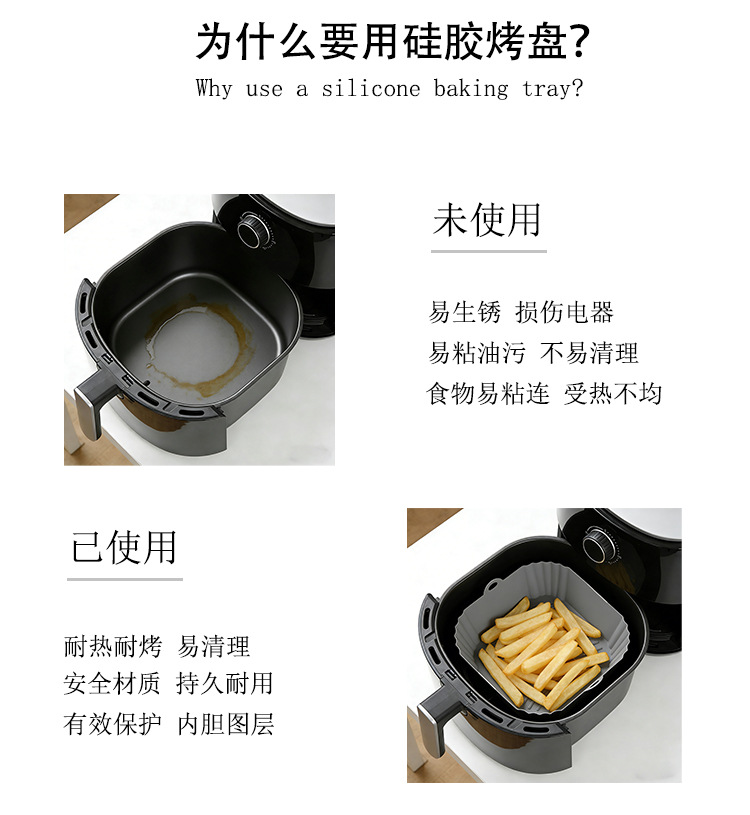 为什么要用硅胶烤盘?

Why use a silicone baking tray?

未使用

易生锈 损伤电器
易粘油污 不易清理
食物易粘连 受热不均

已使用

耐热耐烤 易清理
安全材质 持久耐用
有效保护 内胆图层