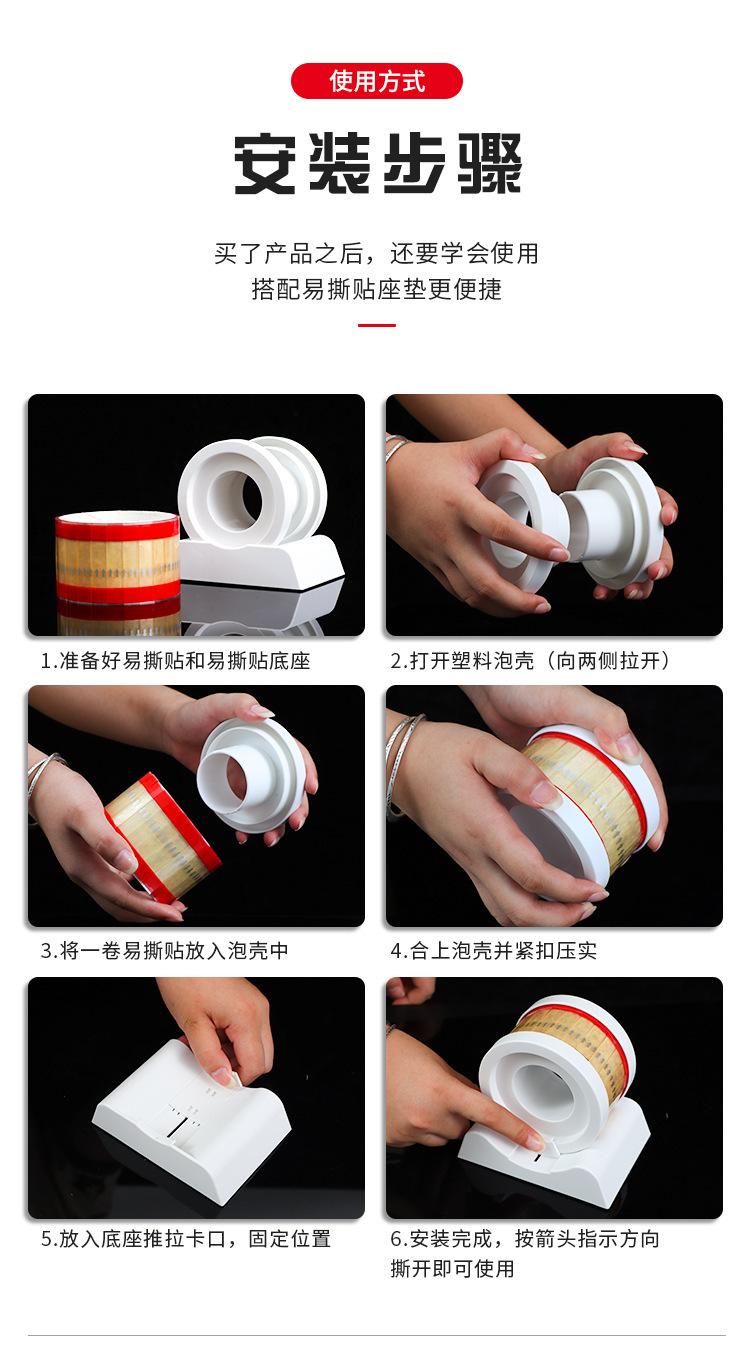 使用方式

安装步骤

买了产品之后，还要学会使用
搭配易撕贴座垫更便捷

1.准备好易撕贴和易撕贴底座

2.打开塑料泡壳（向两侧拉开）

3.将一卷易撕贴放入泡壳中

4.合上泡壳并紧扣压实

5.放入底座推拉卡口，固定位置

6.安装完成，按箭头指示方向撕开即可使用