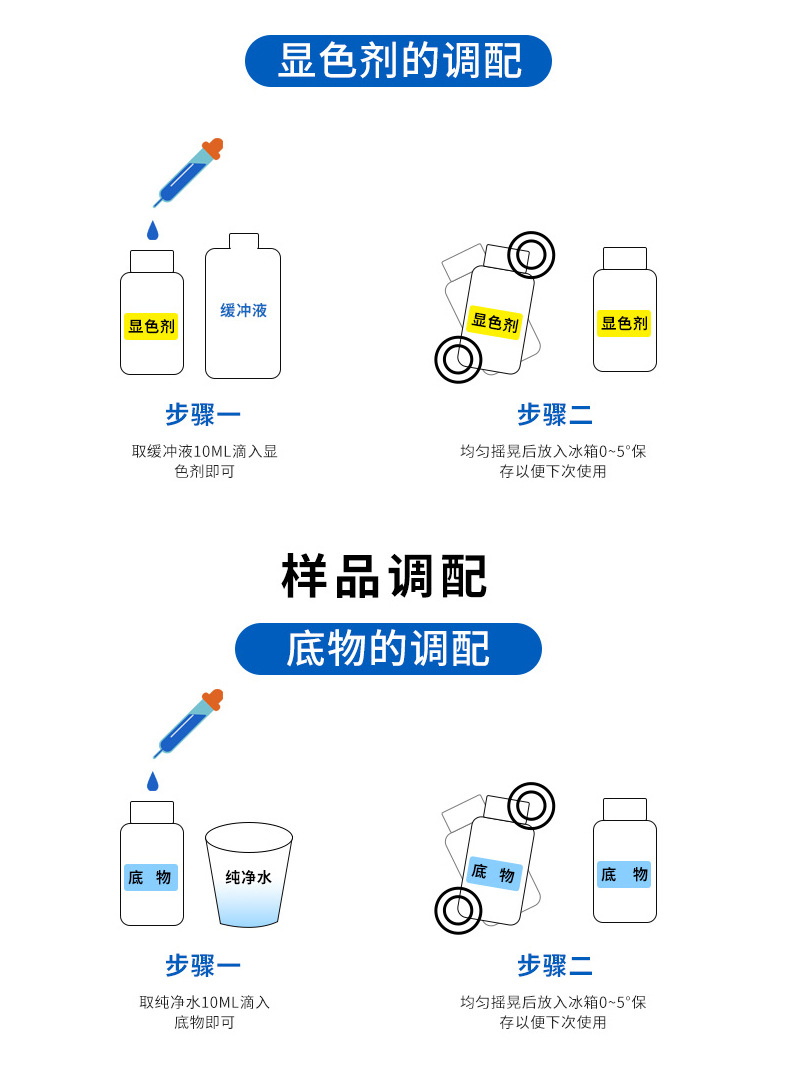 显色剂的调配

显色剂

缓冲液

步骤一

取缓冲液10ML滴入显色剂即可

显色剂

显色剂

步骤二

均匀摇晃后放入冰箱0~5°保存以便下次使用

样品调配

底物的调配

底 物

纯净水

步骤一

取纯净水10ML滴入底物即可

底 物

底 物

步骤二

均匀摇晃后放入冰箱0~5°保存以便下次使用