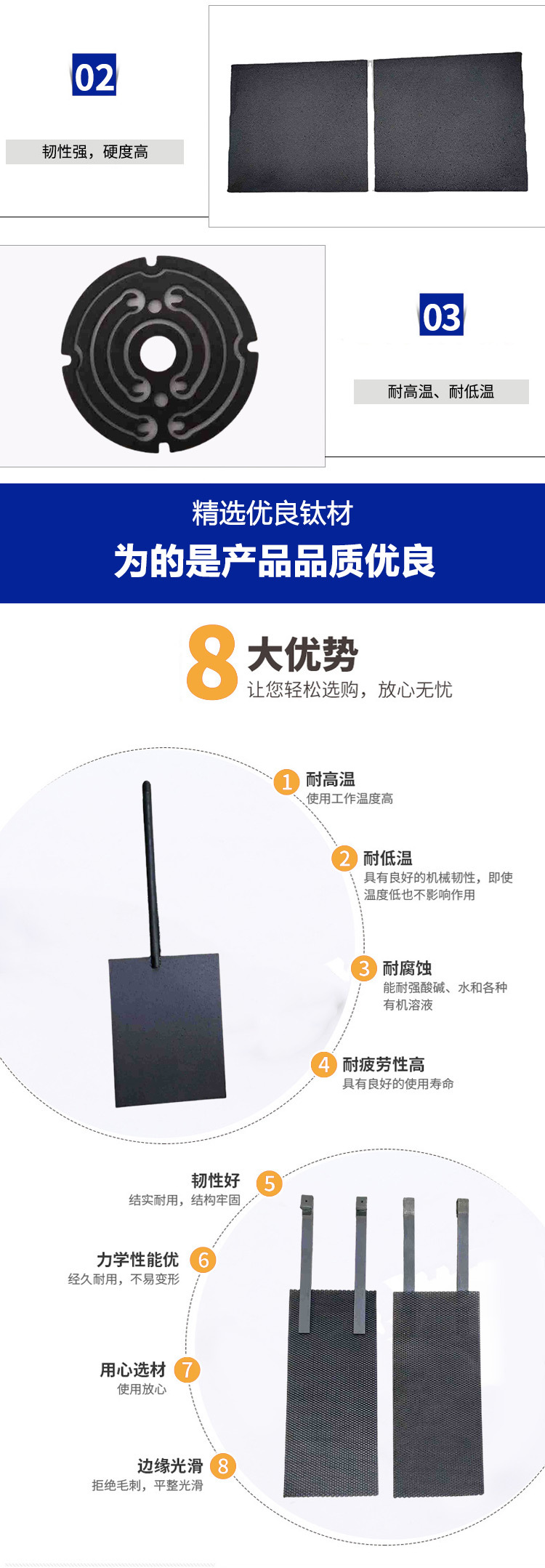 02

韧性强，硬度高

03

耐高温、耐低温

精选优良钛材

为的是产品品质优良

8 大优势

让您轻松选购，放心无忧

1 耐高温
使用工作温度高

2 耐低温
具有良好的机械韧性，即使温度低也不影响作用

3 耐腐蚀
能耐强酸碱、水和各种有机溶液

4 耐疲劳性高
具有良好的使用寿命

韧性好 5
结实耐用，结构牢固

力学性能优 6
经久耐用，不易变形

用心选材 7
使用放心

边缘光滑 8
拒绝毛刺，平整光滑