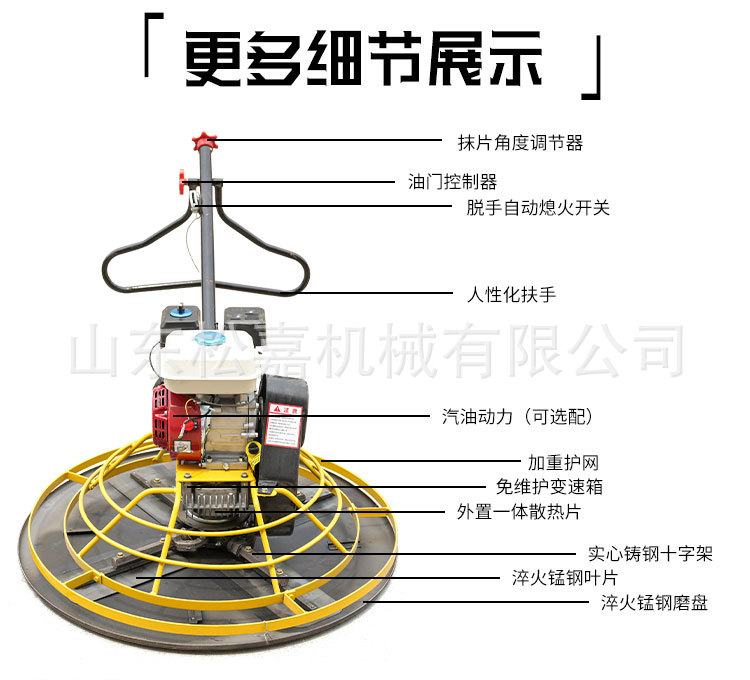 「 更多细节展示 」

抹片角度调节器

油门控制器

脱手自动熄火开关

人性化扶手

山东松嘉机械有限公司

汽油动力（可选配）

加重护网

免维护变速箱

外置一体散热片

实心铸钢十字架

淬火锰钢叶片

淬火锰钢磨盘