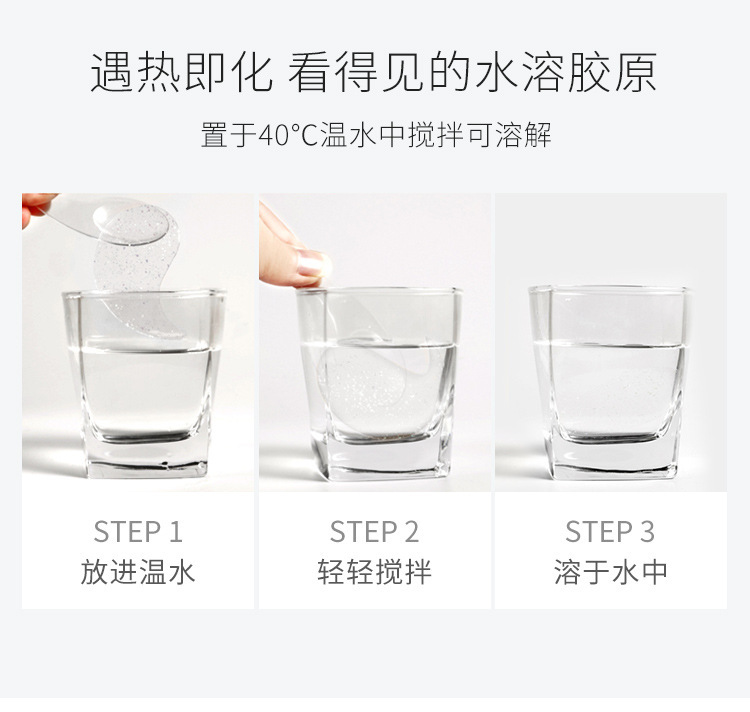 遇热即化 看得见的水溶胶原

置于40°C温水中搅拌可溶解

STEP 1
放进温水

STEP 2
轻轻搅拌

STEP 3
溶于水中